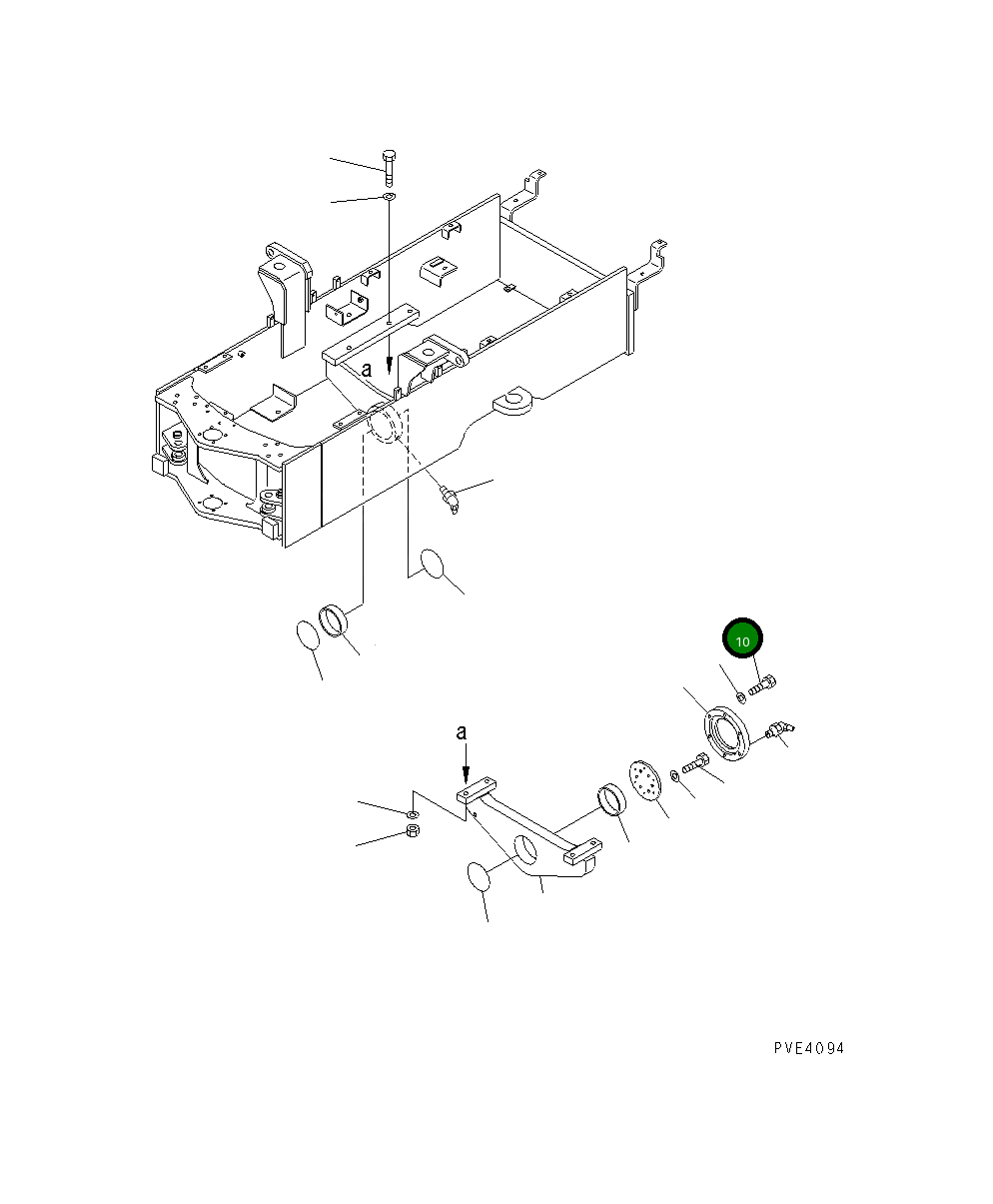 a

10

a

PVE4094