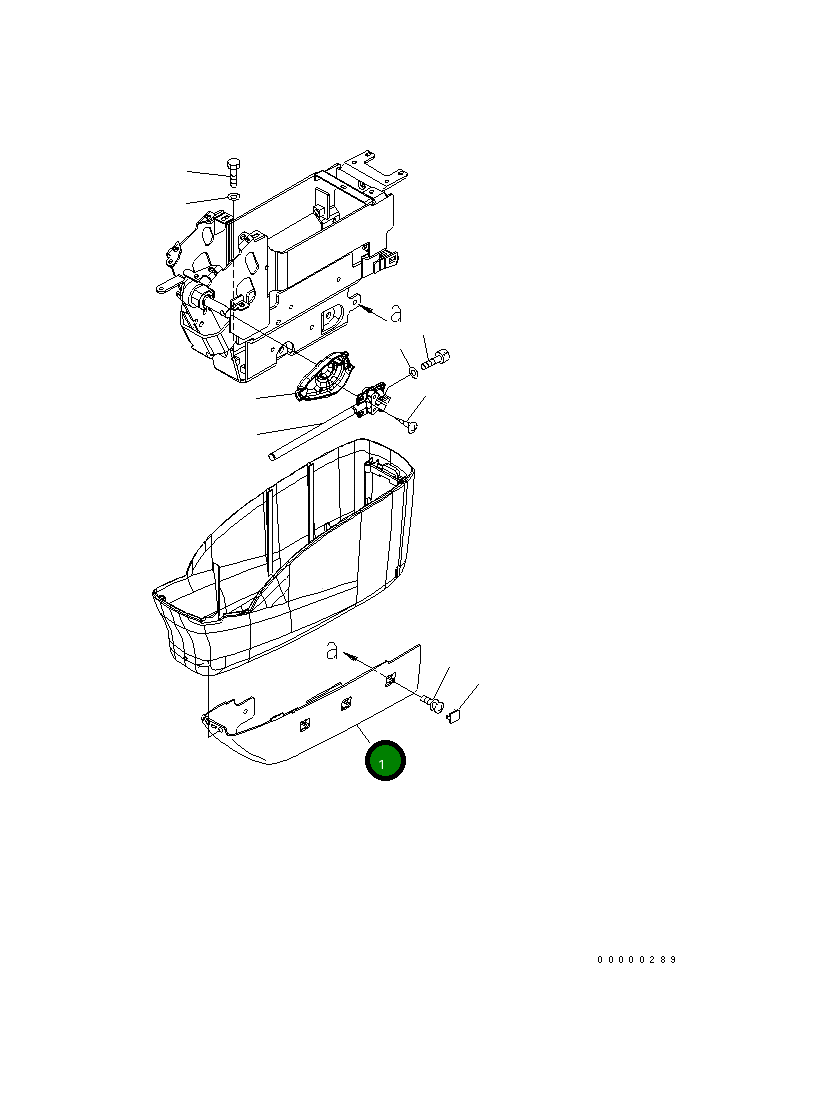 a

a

1

00000289