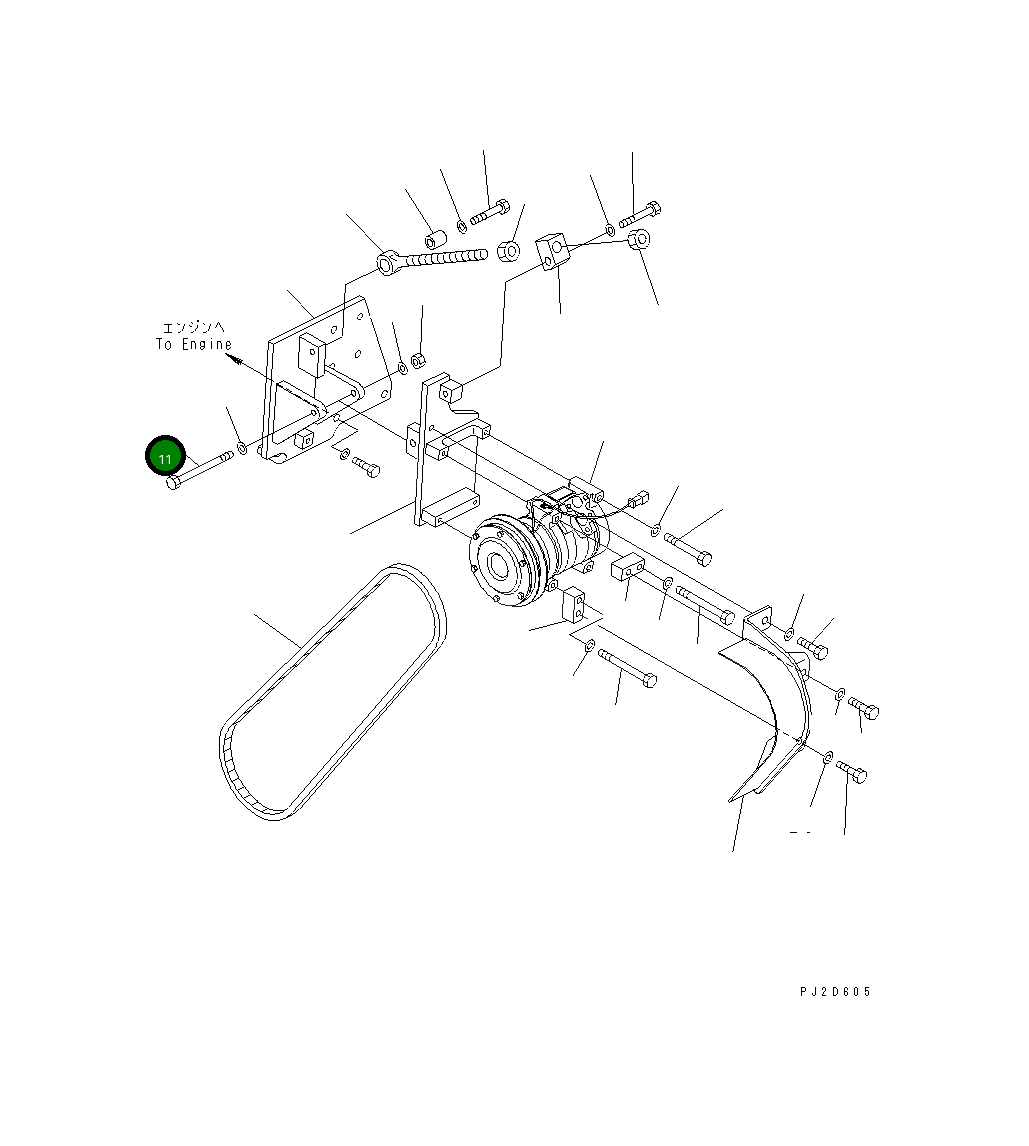 エンジンへ
To Engine

11

PJ2D605