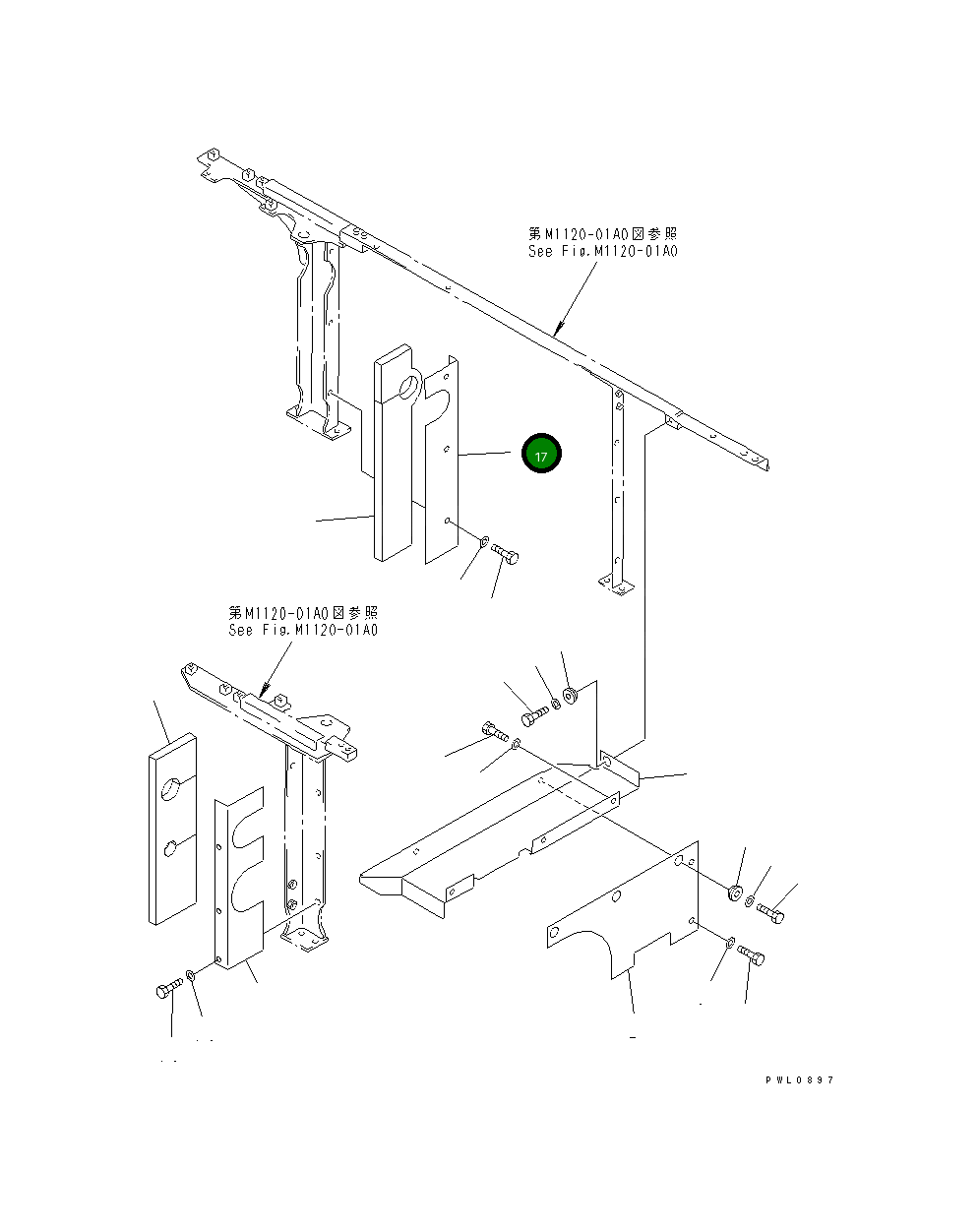 第M1120-01A0図参照
See Fig.M1120-01A0

17

第M1120-01A0図参照
See Fig.M1120-01A0

PWL0897