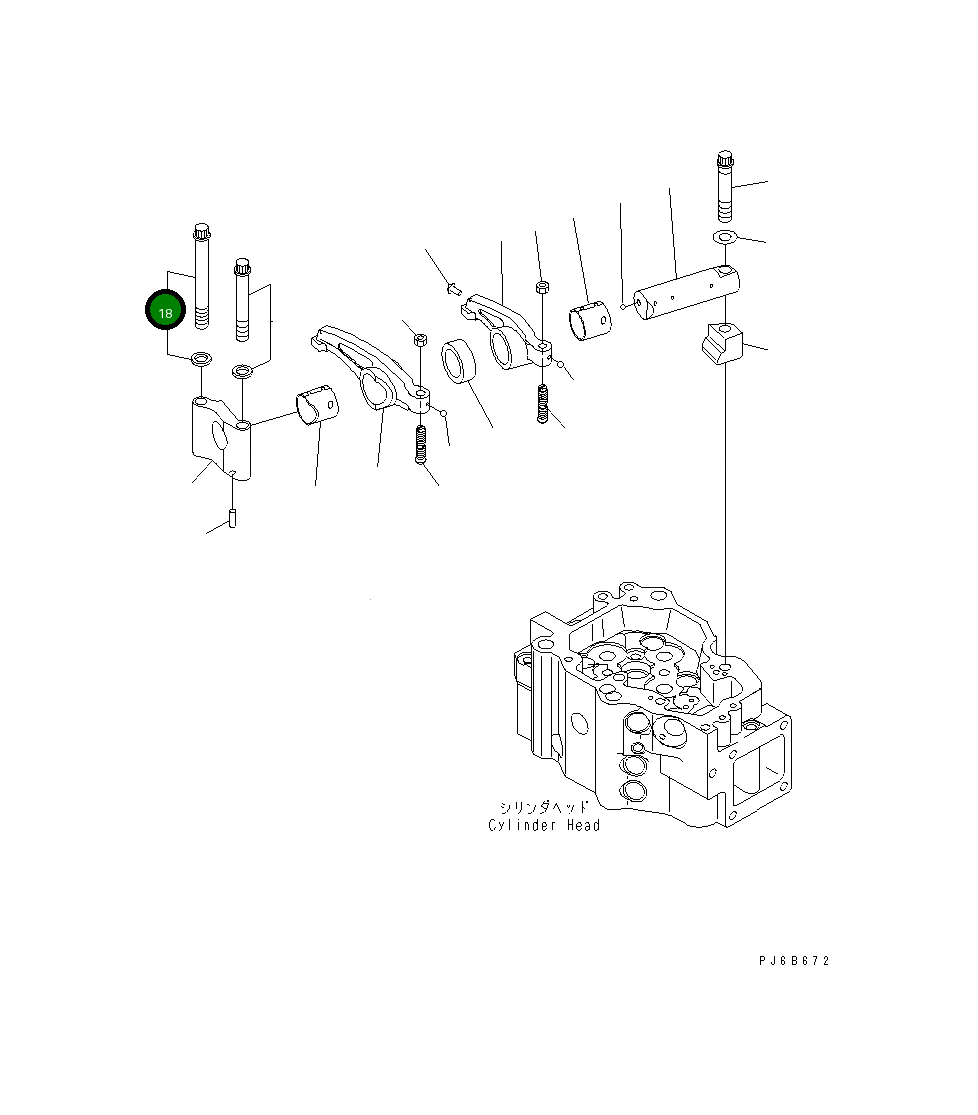 18

シリンダヘッド
Cylinder Head

PJ6B672