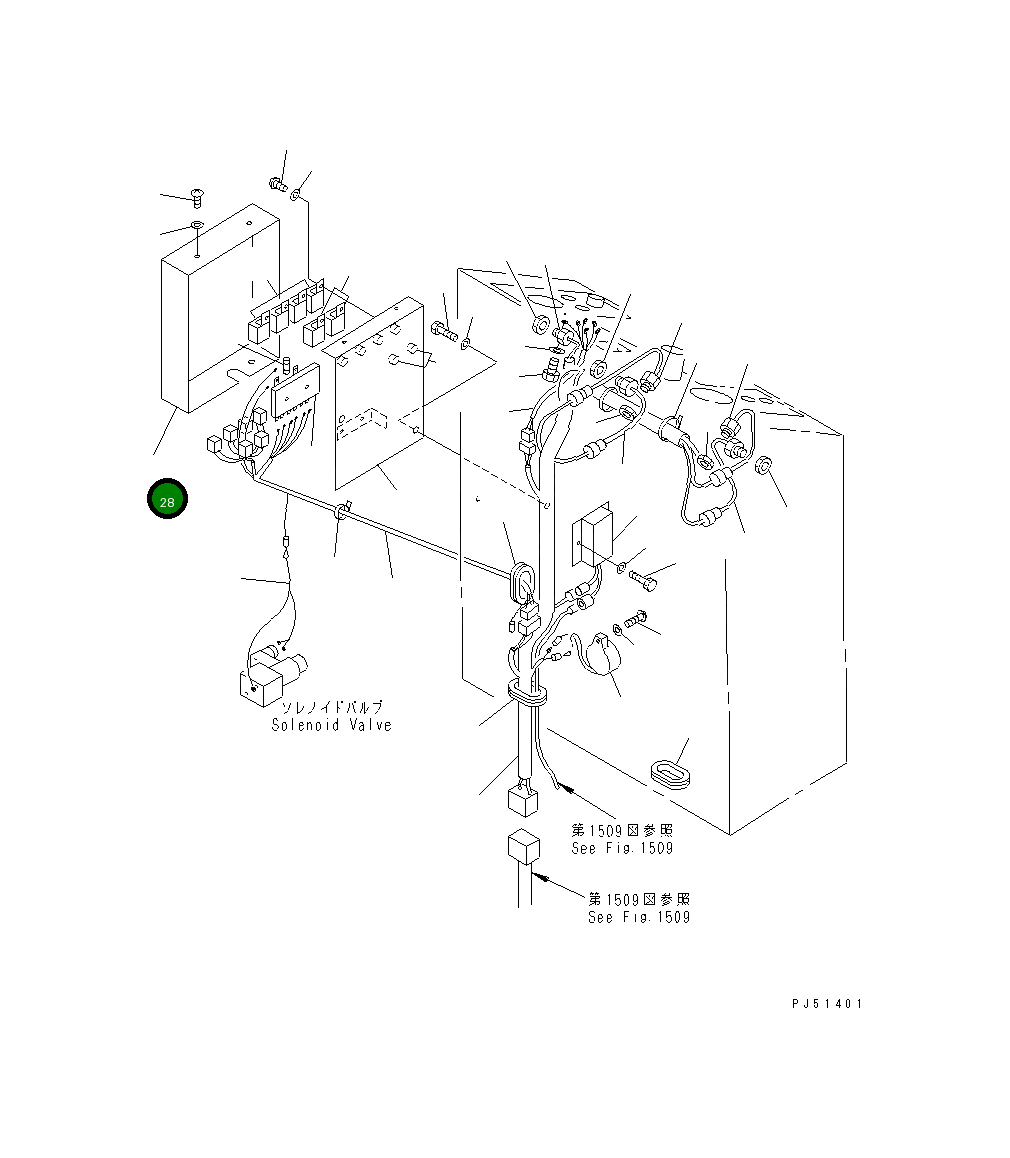 28

ソレノイドバルブ
Solenoid Valve

第1509図参照
See Fig.1509

第1509図参照
See Fig.1509

PJ51401