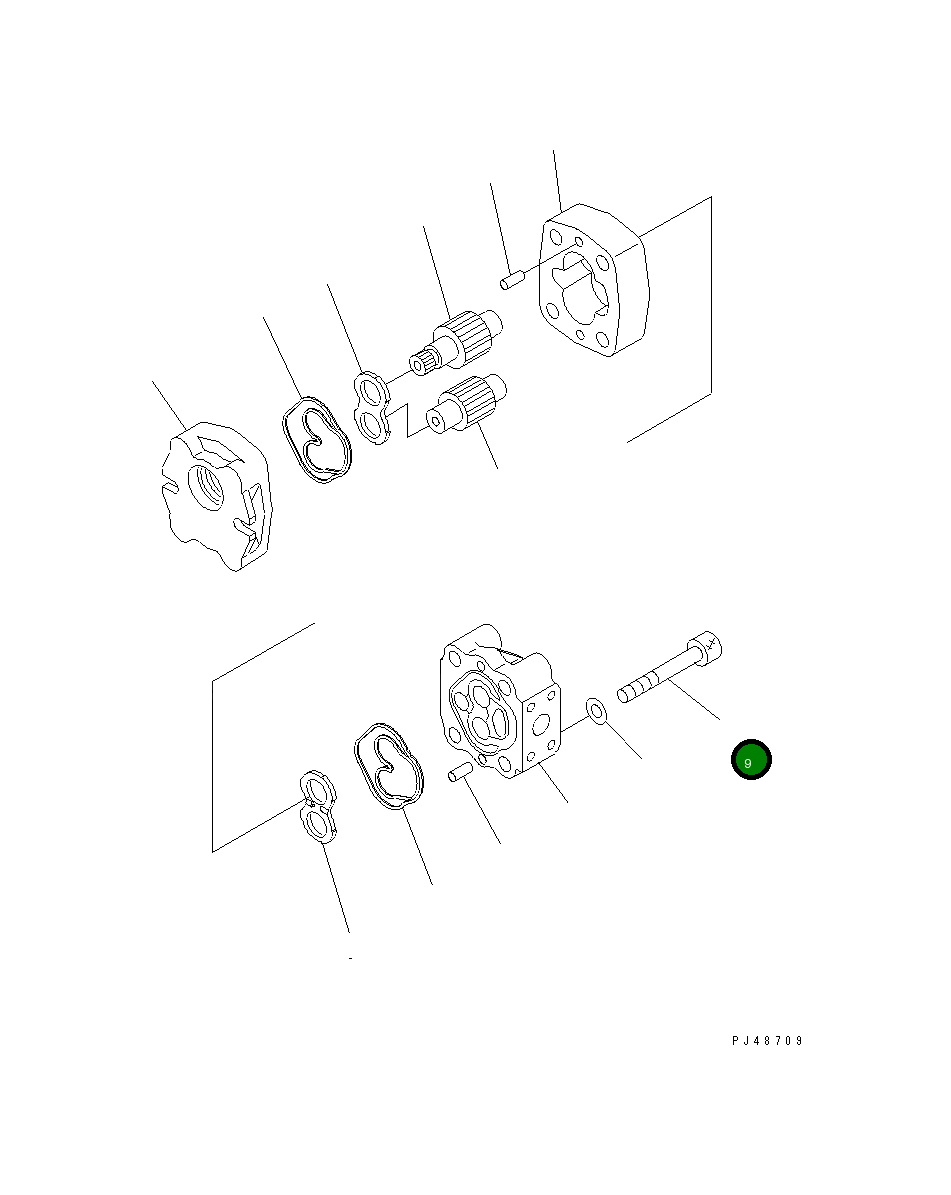 9

PJ48709