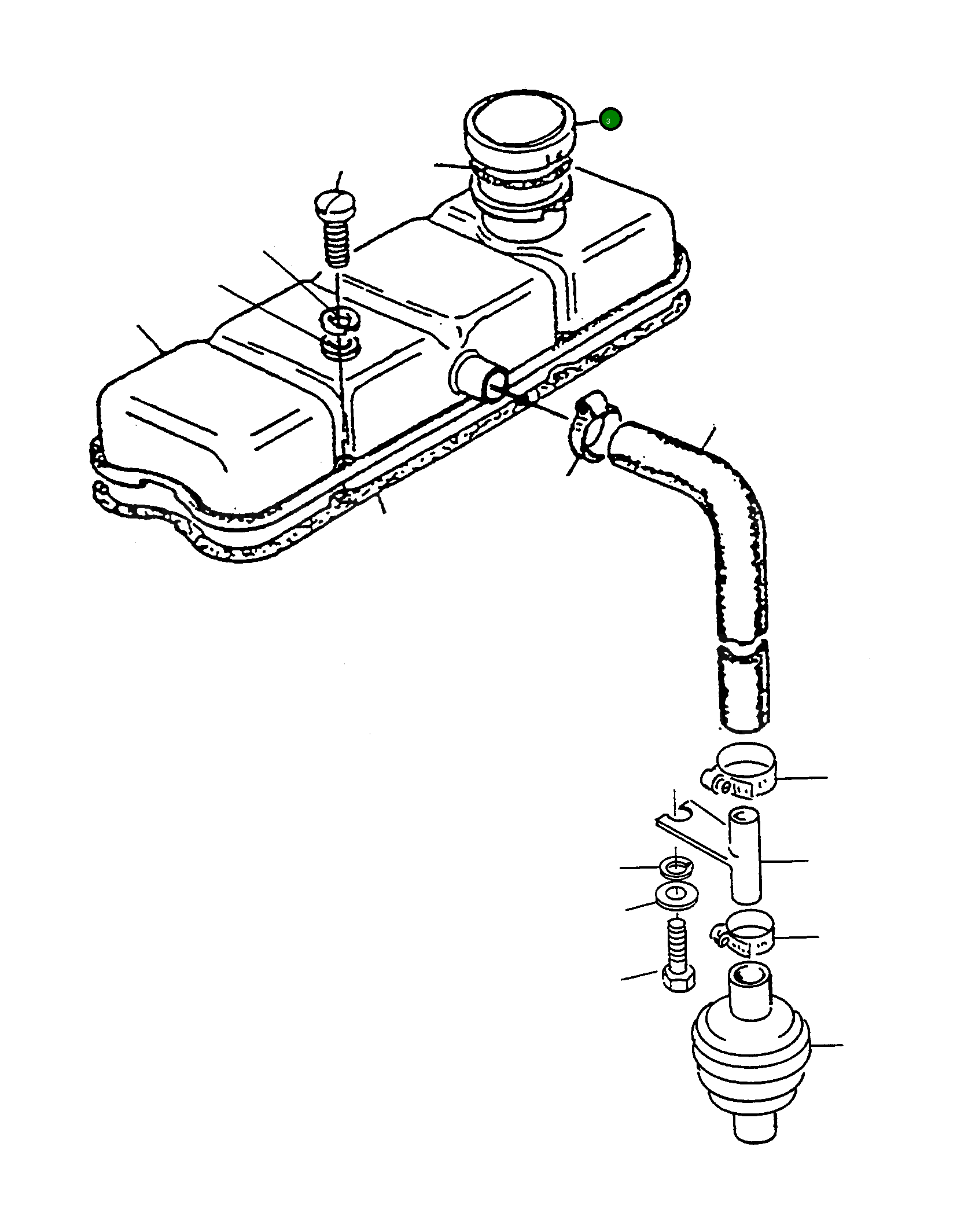 3