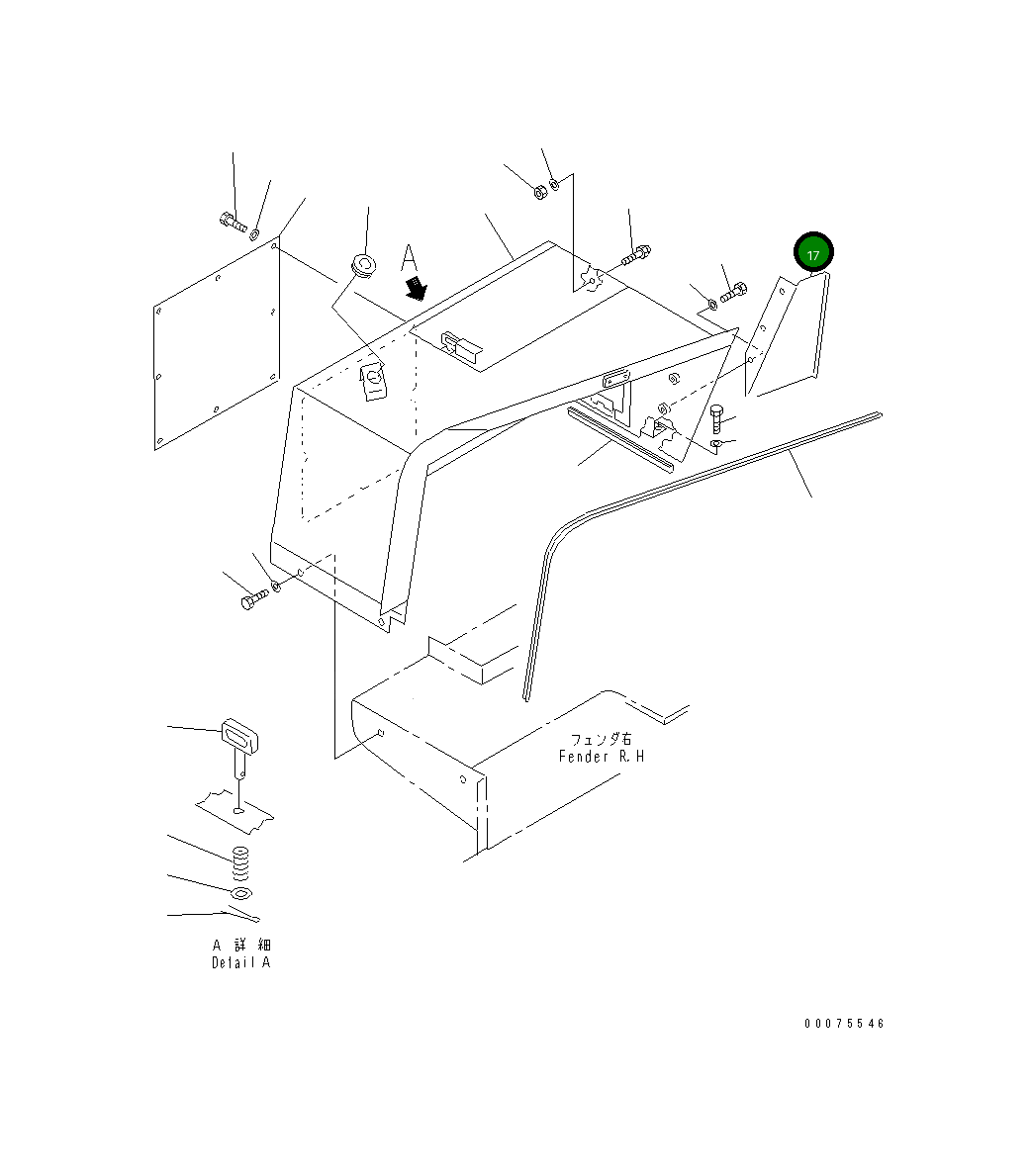 17

A

フェンダ右
Fender R.H

A 詳 細
Detail A

00075546