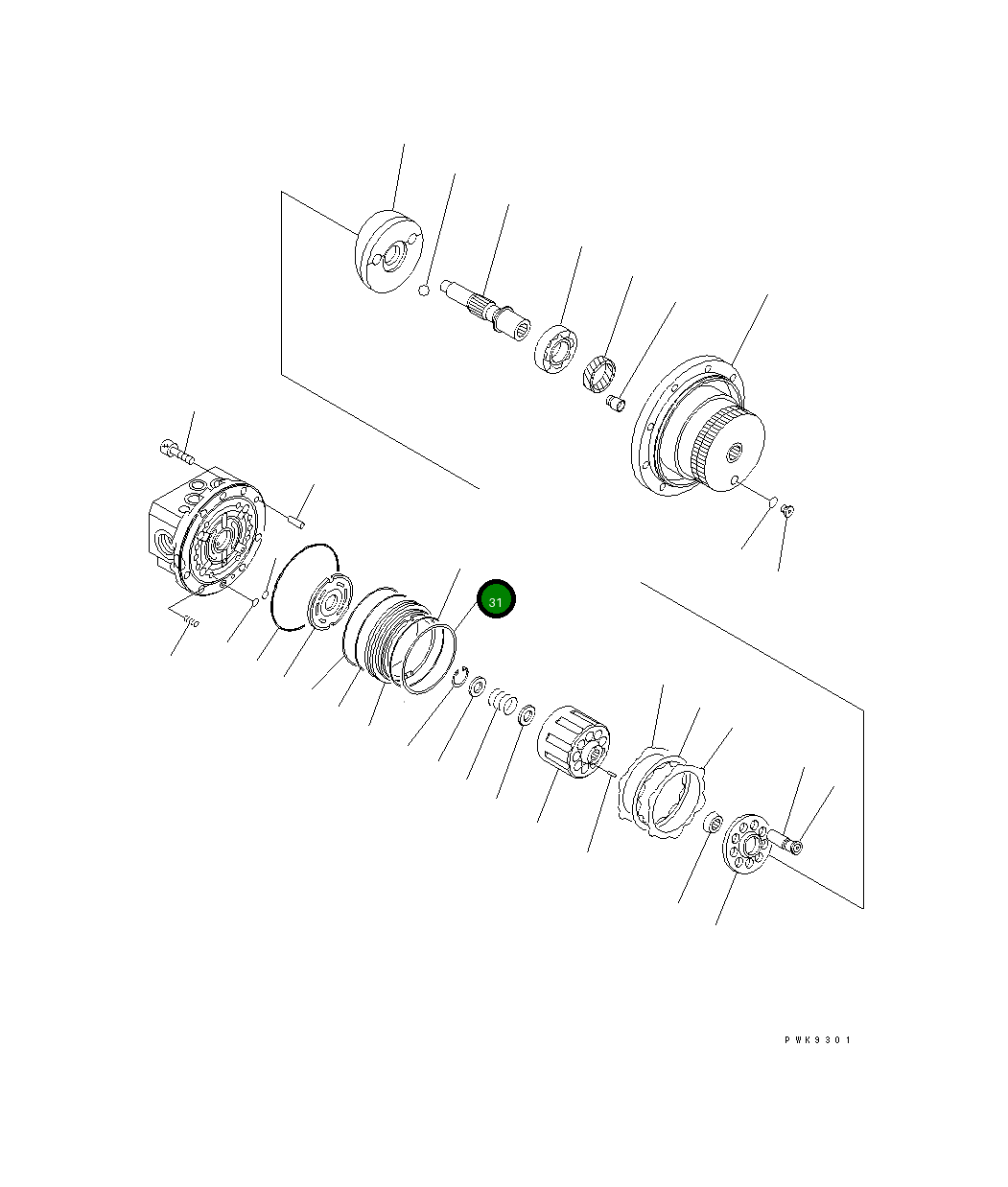 31

PWK9301