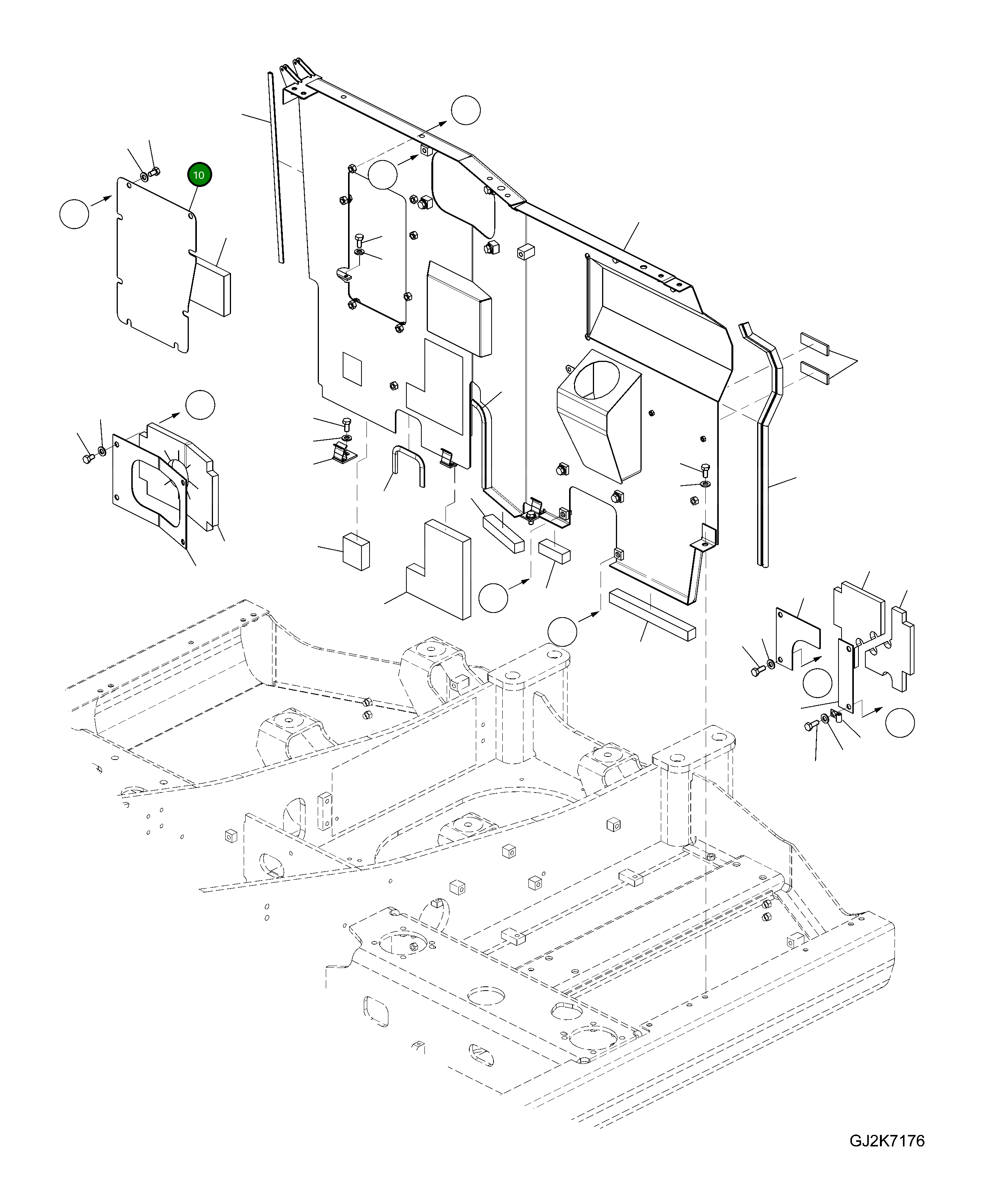 10

GJ2K7176