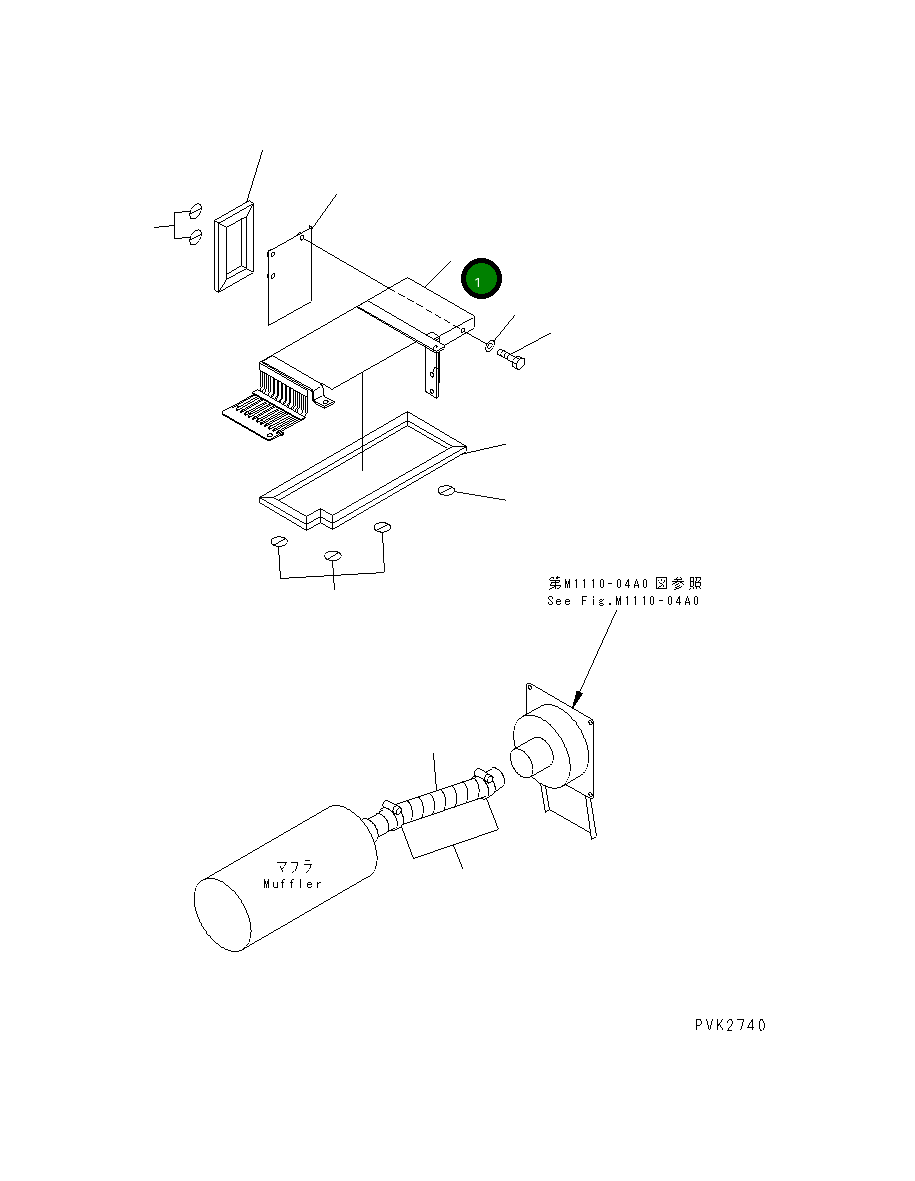 1

第M1110-04A0図参照
See Fig.M1110-04A0

マフラ
Muffler

PVK2740