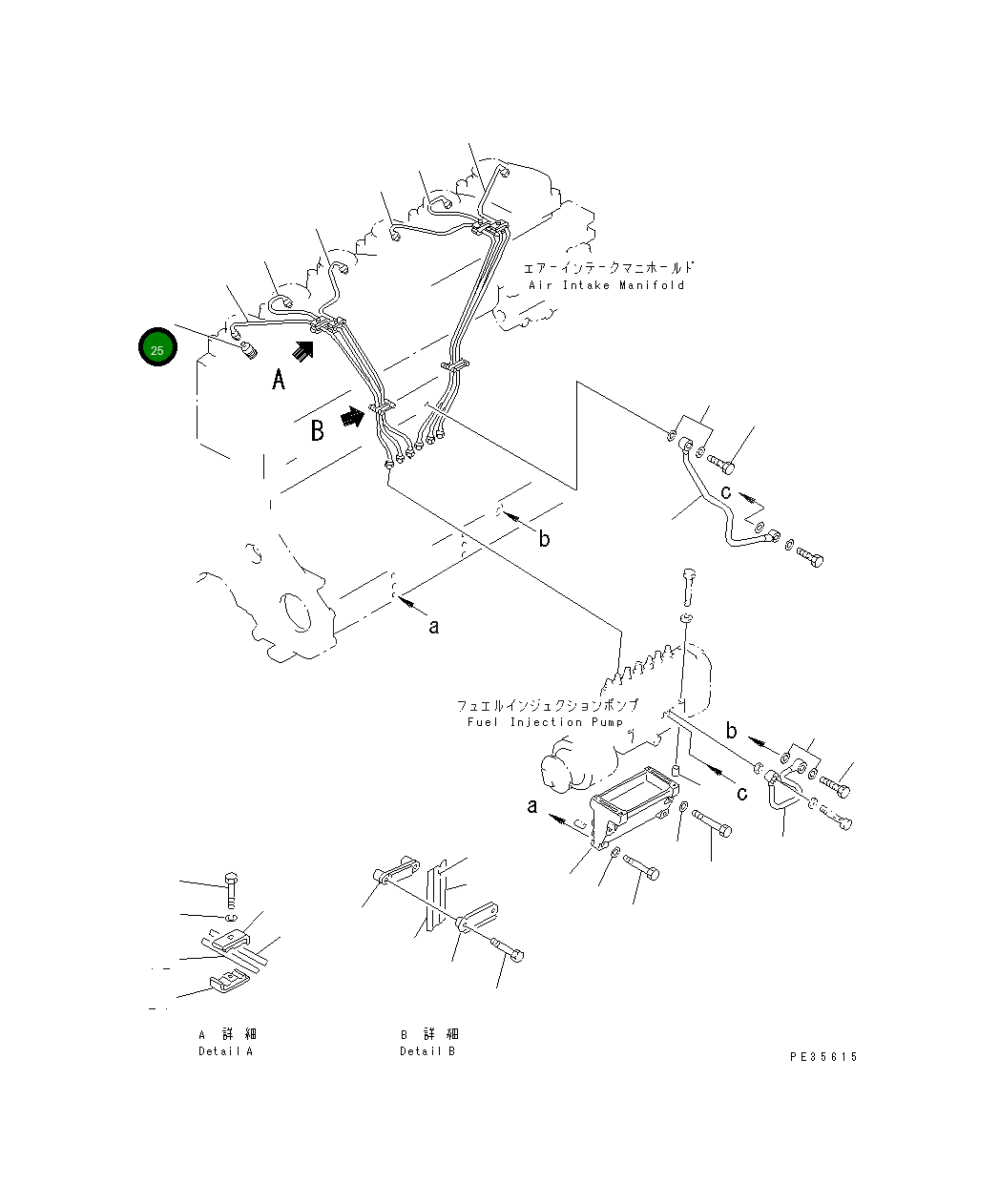 エアーインテークマニホールド
Air Intake Manifold

25

A

B

c

b

a

フュエルインジェクションポンプ
Fuel Injection Pump

b

c

a

A 詳 細
Detail A

B 詳 細
Detail B

PE35615