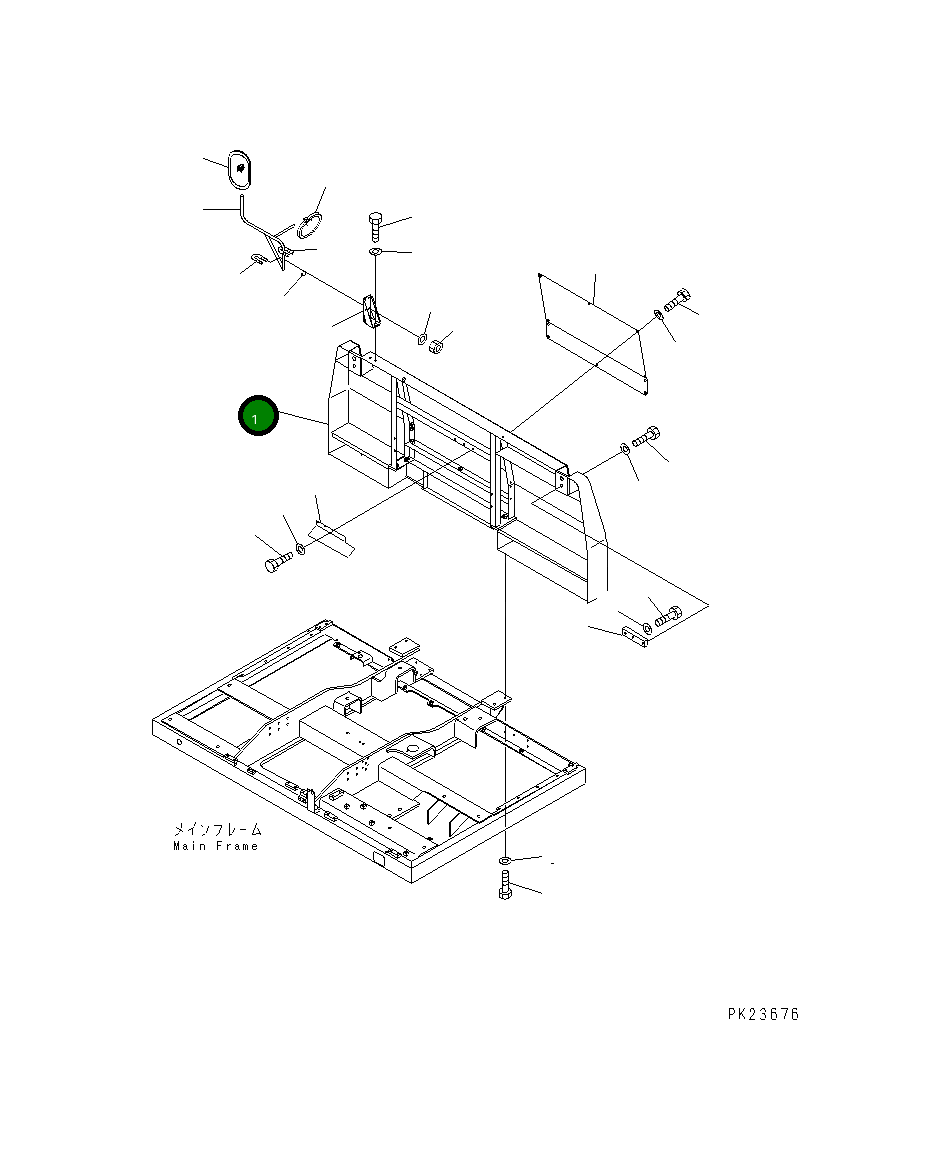 1

メインフレーム
Main Frame

PK23676