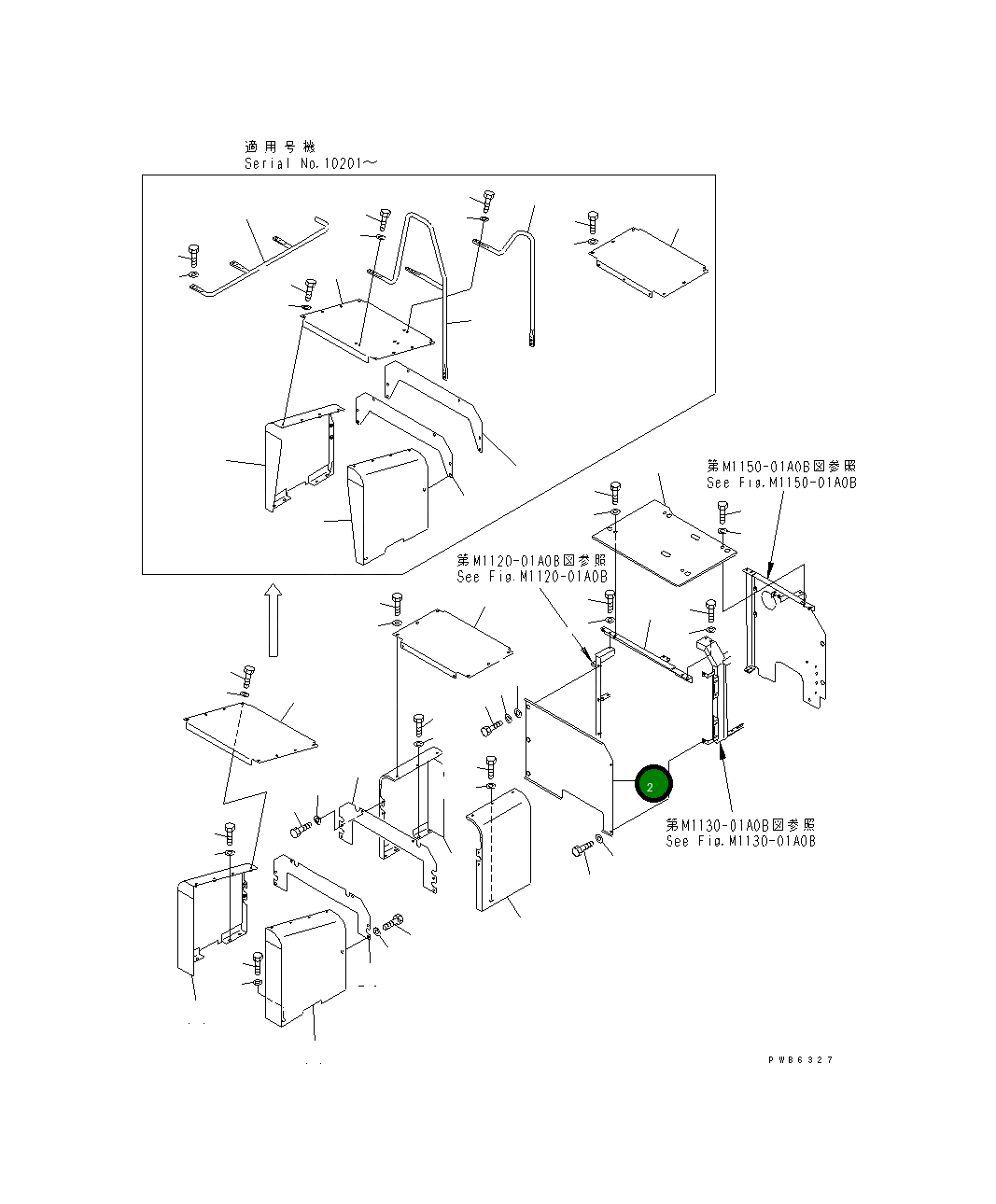 適用号機
Serial No.10201～

第M1150-01A0B図参照
See Fig.M1150-01A0B

第M1120-01A0B図参照
See Fig.M1120-01A0B

2

第M1130-01A0B図参照
See Fig.M1130-01A0B

PWB6327