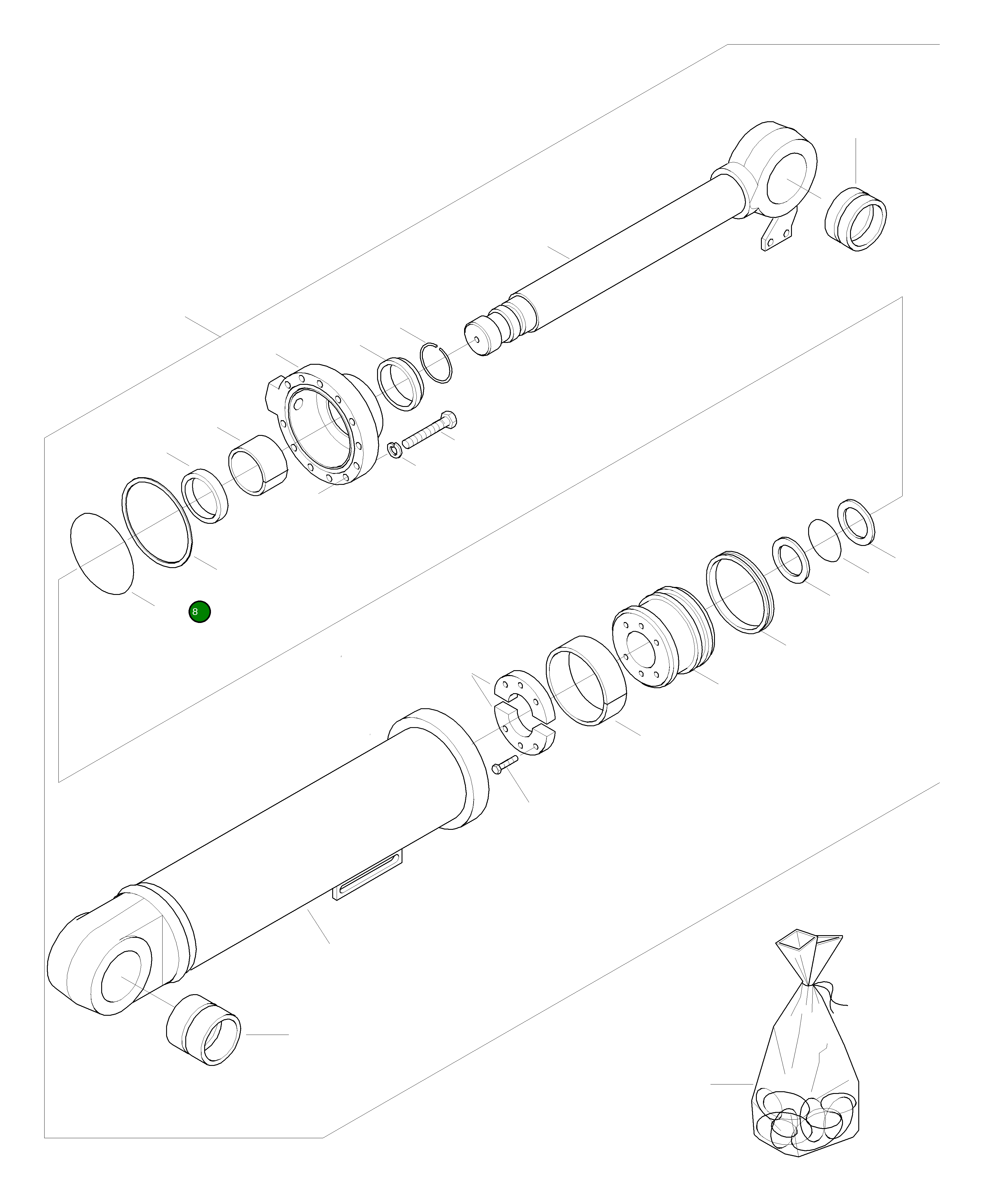 8