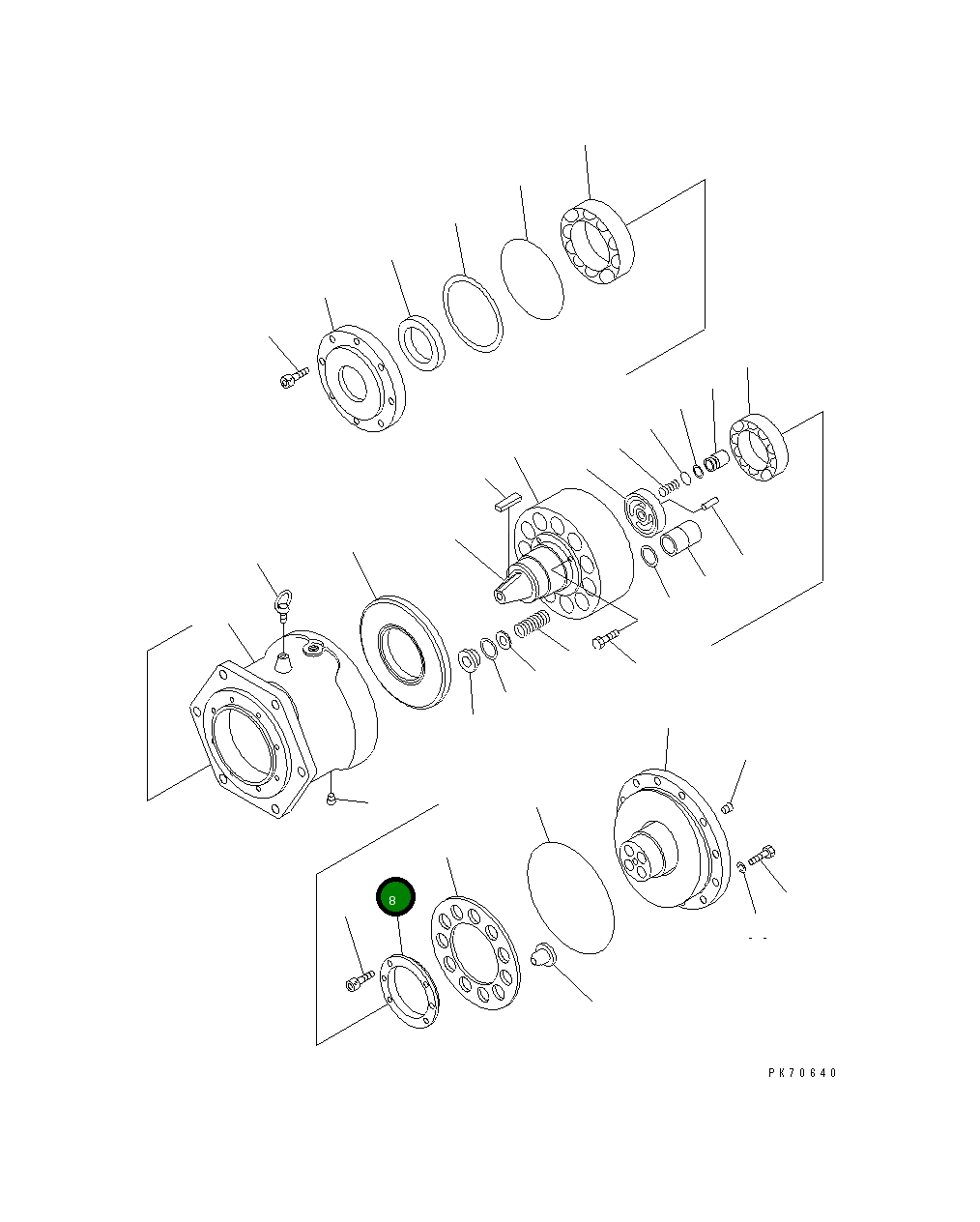 8

PK70640