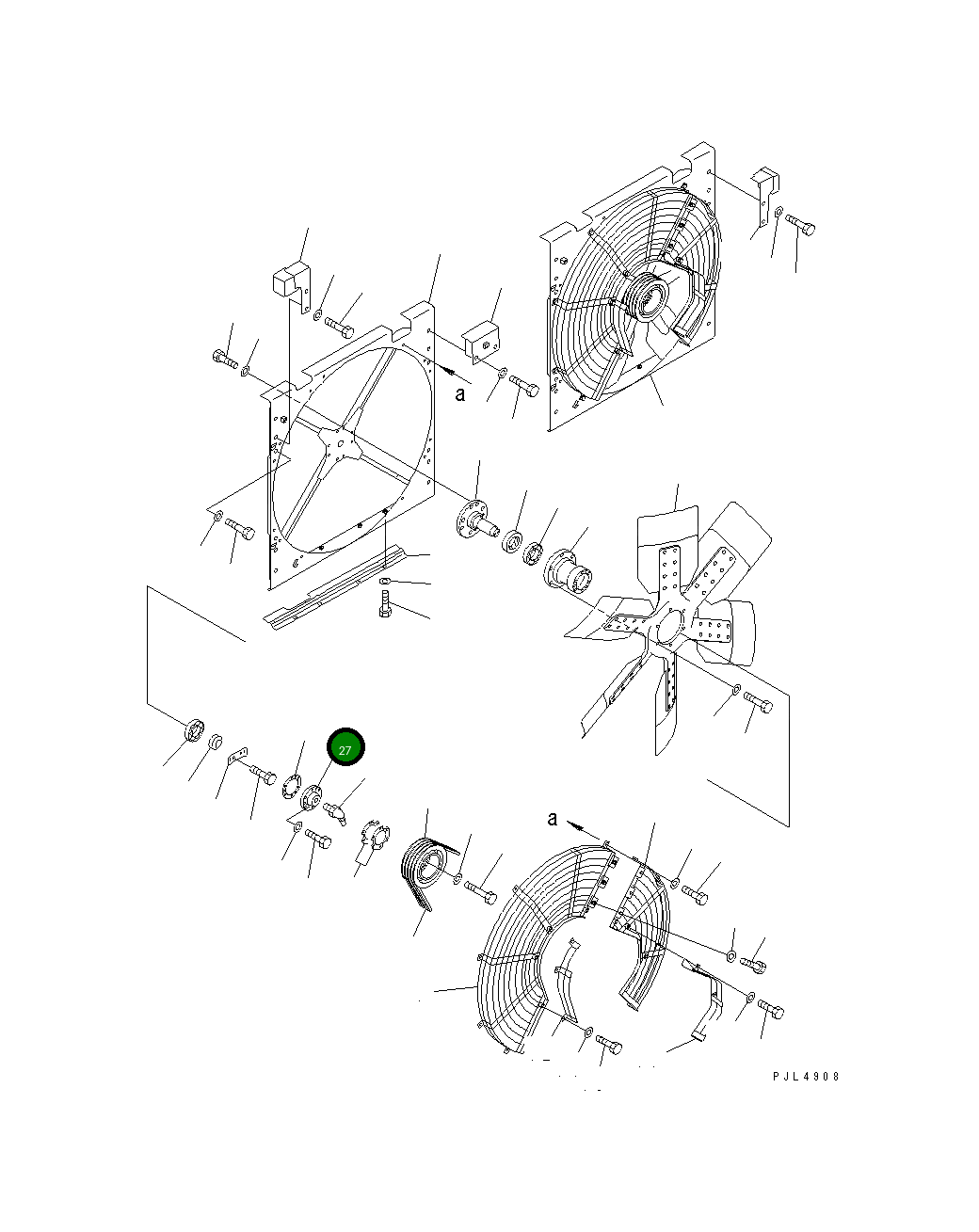 a

27

a

PJL4908