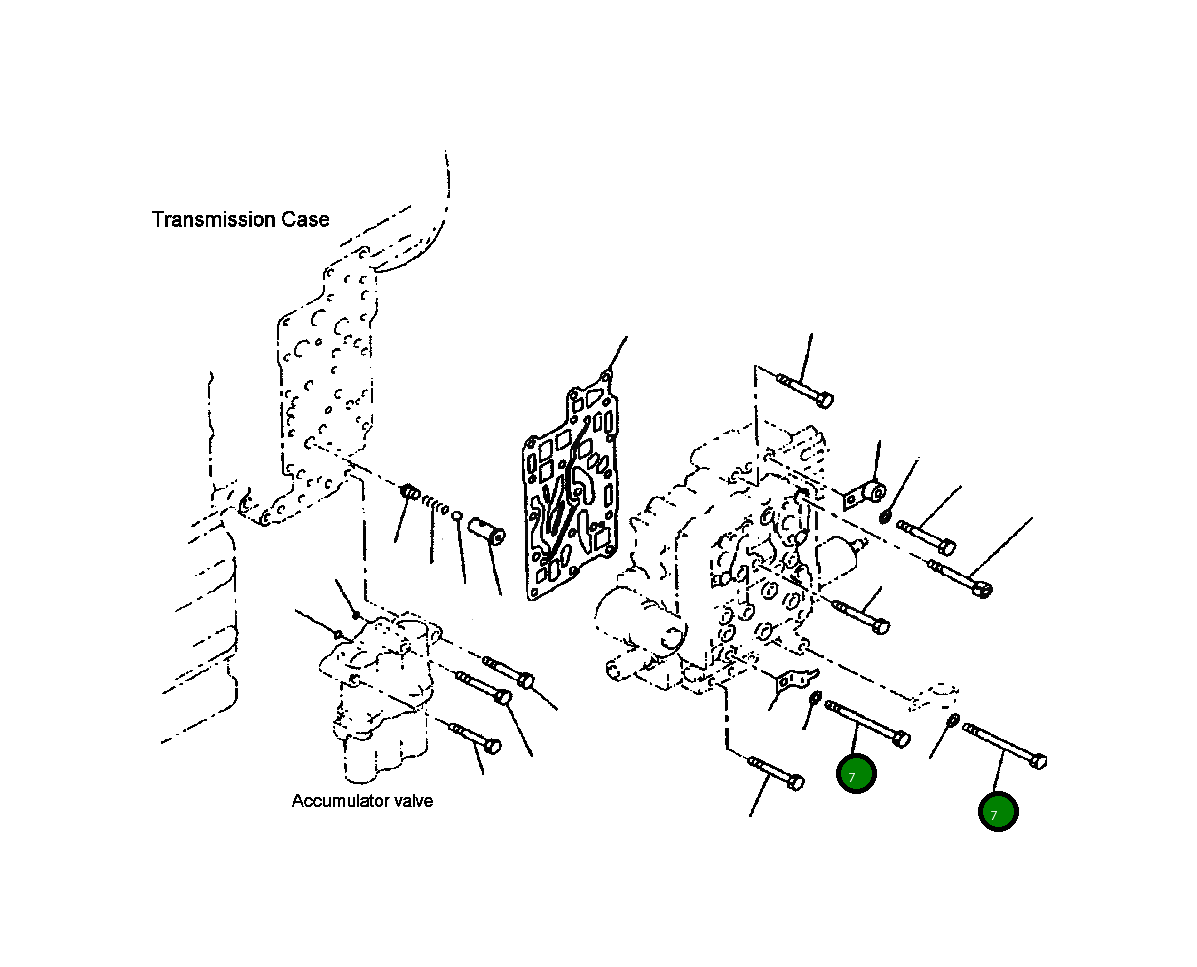 Transmission Case

Accumulator valve

7

7