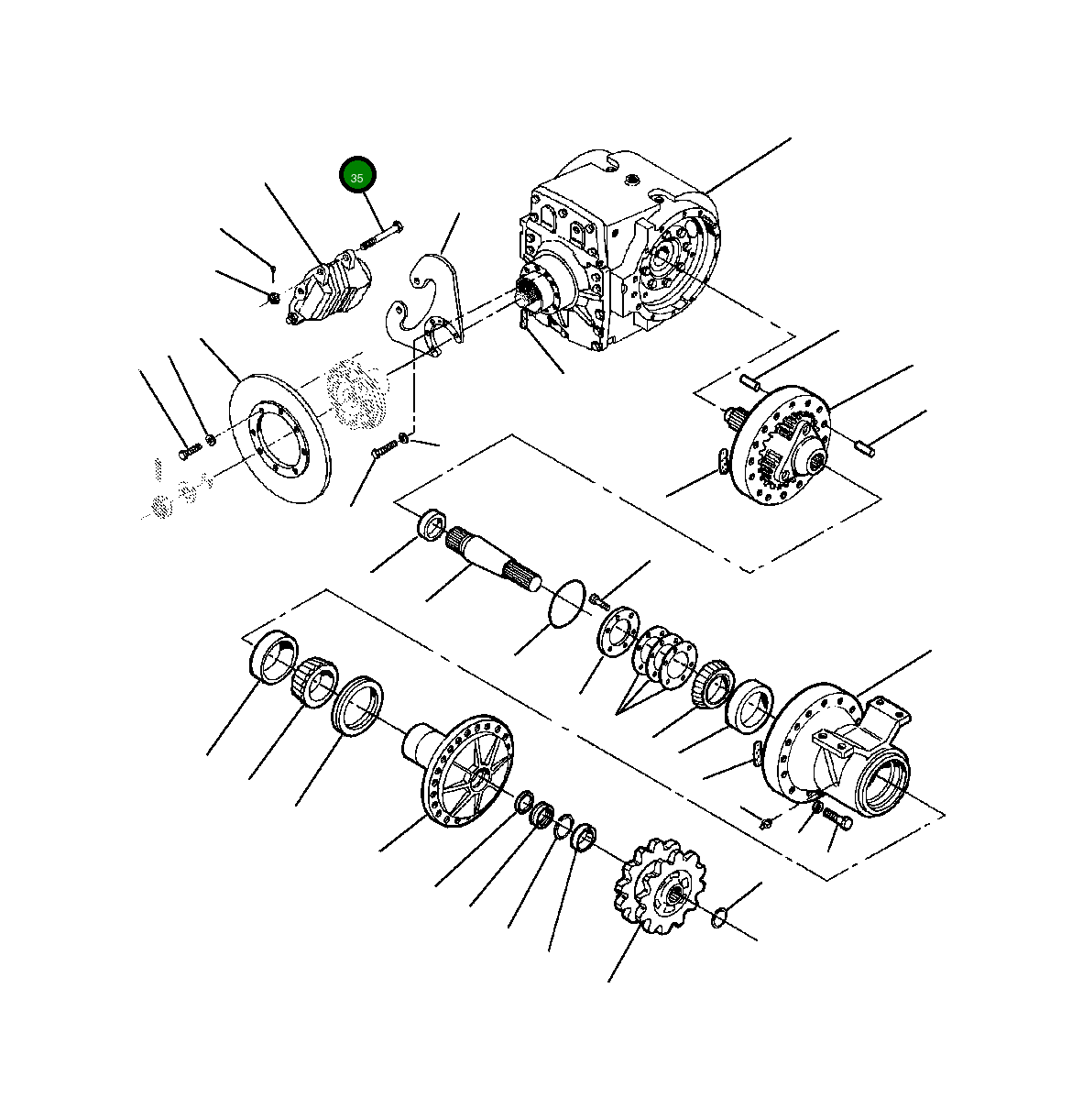 35