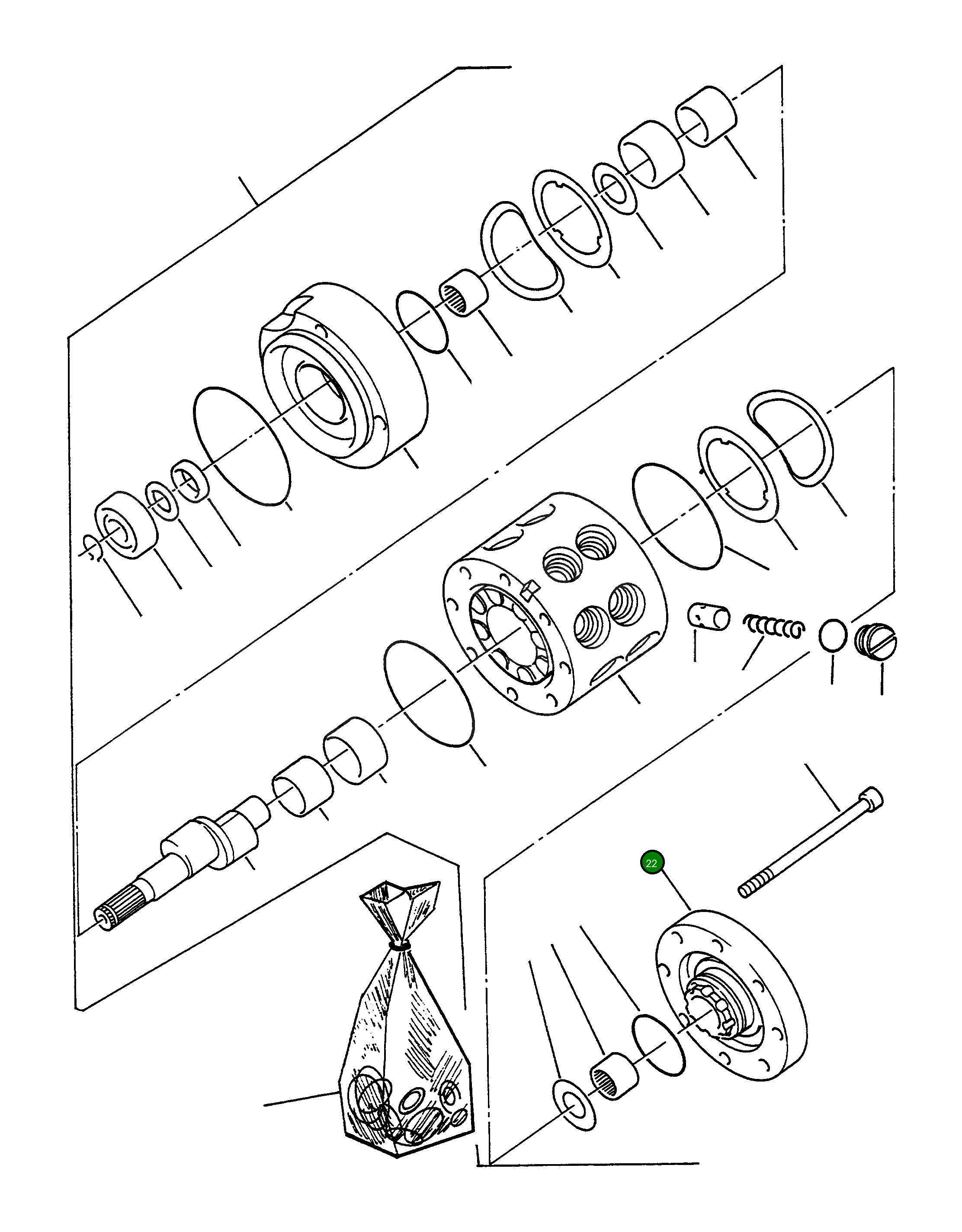 22