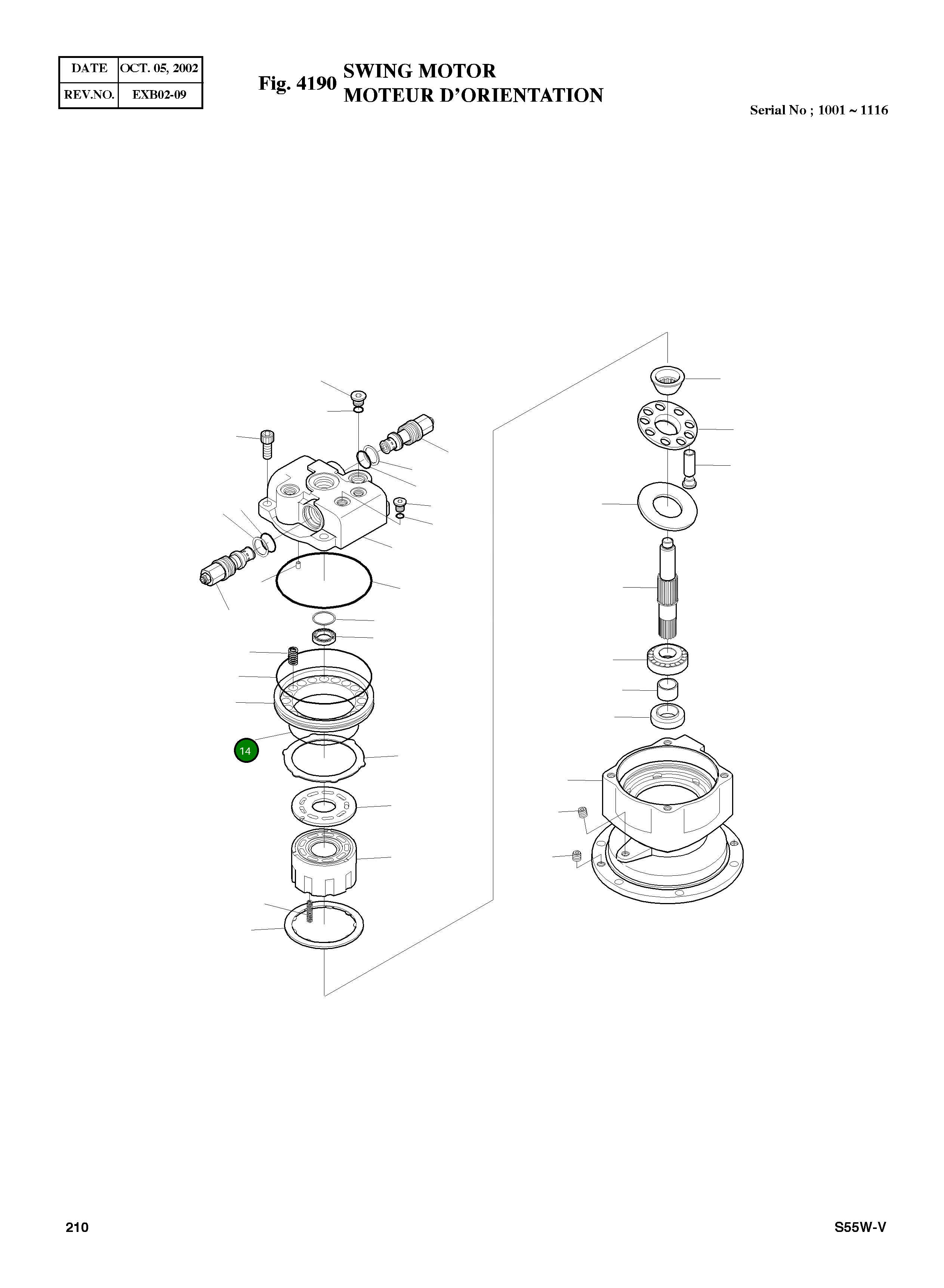 | DATE | OCT. 05, 2002 |
|---|---|
| REV.NO. | EXB02-09 |

Fig. 4190 SWING MOTOR
MOTEUR D'ORIENTATION

Serial No ; 1001 ~ 1116

14

210

S55W-V