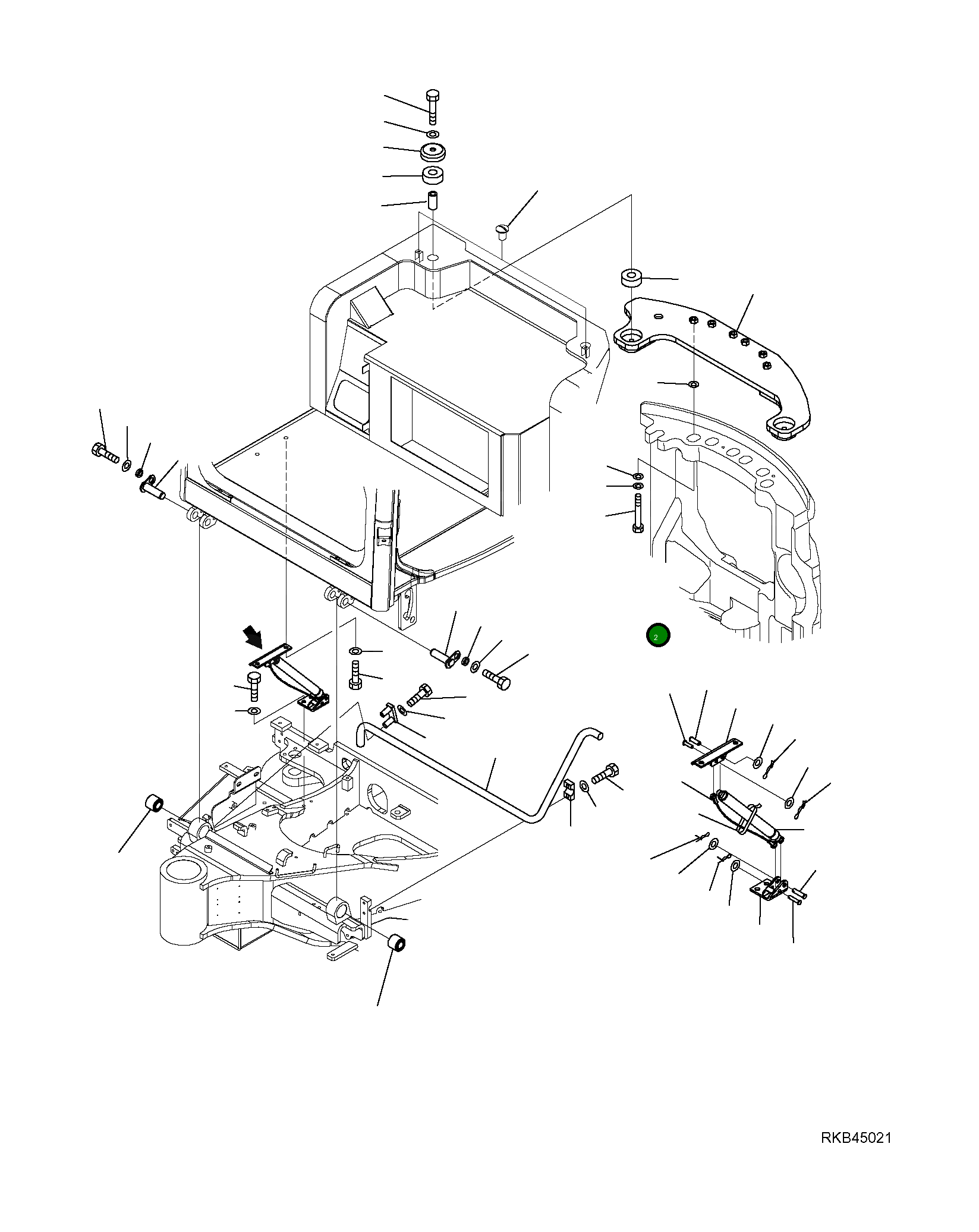 2

RKB45021