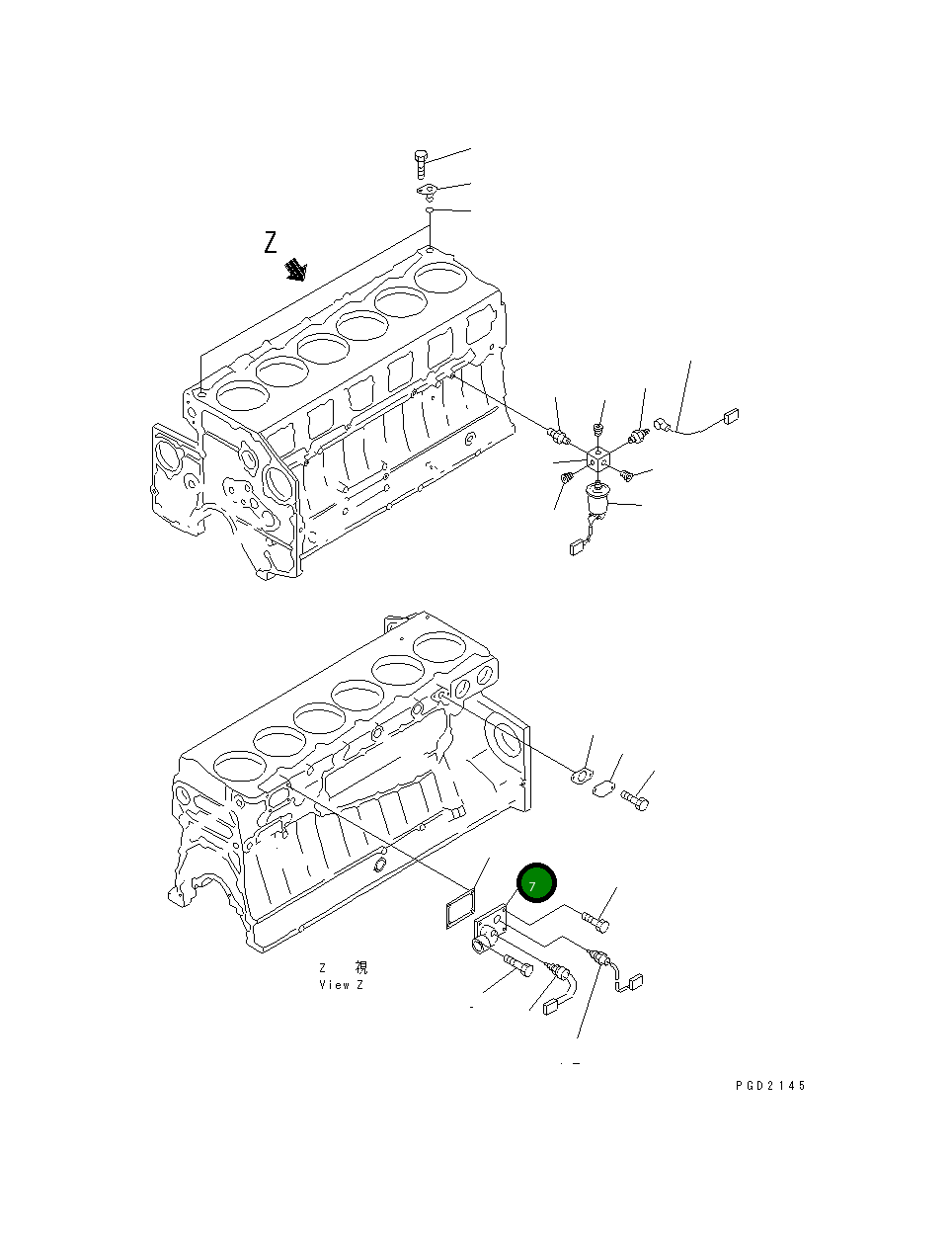 Z

7

Z 視
View Z

PGD2145