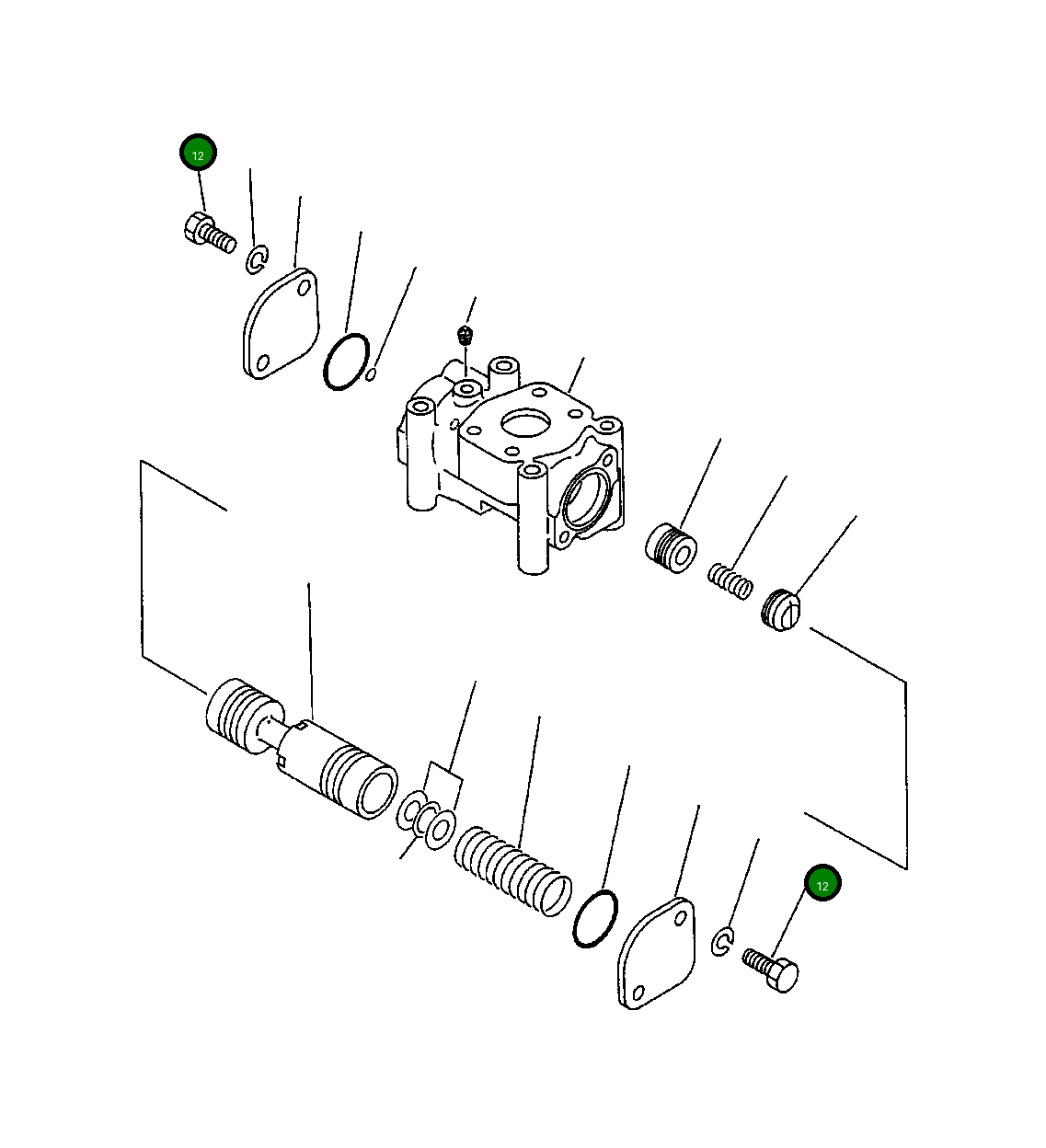 12

12