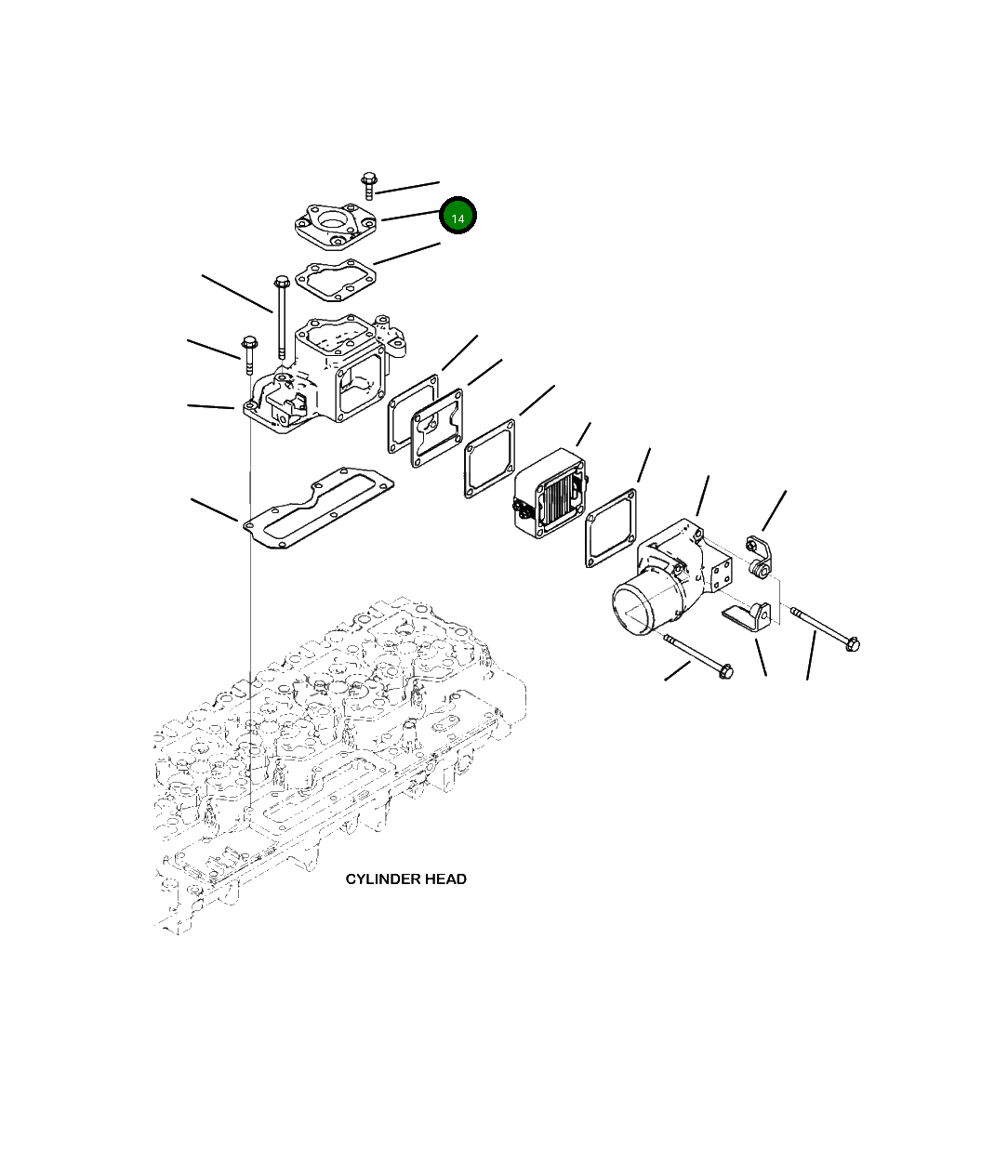 14

CYLINDER HEAD