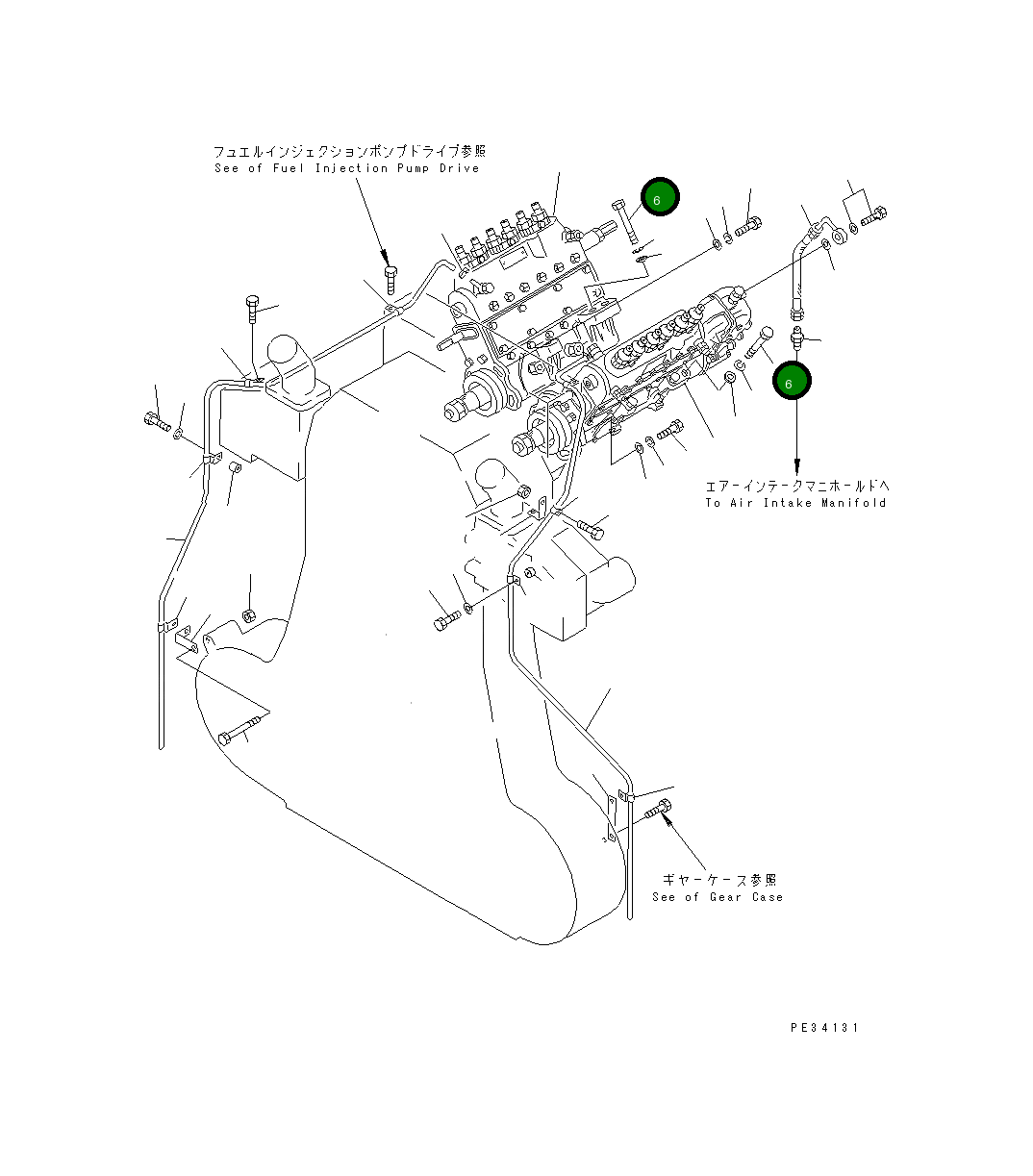 フュエルインジェクションポンプドライブ参照
See of Fuel Injection Pump Drive

6

6

エアーインテークマニホールドへ
To Air Intake Manifold

ギヤーケース参照
See of Gear Case

PE34131