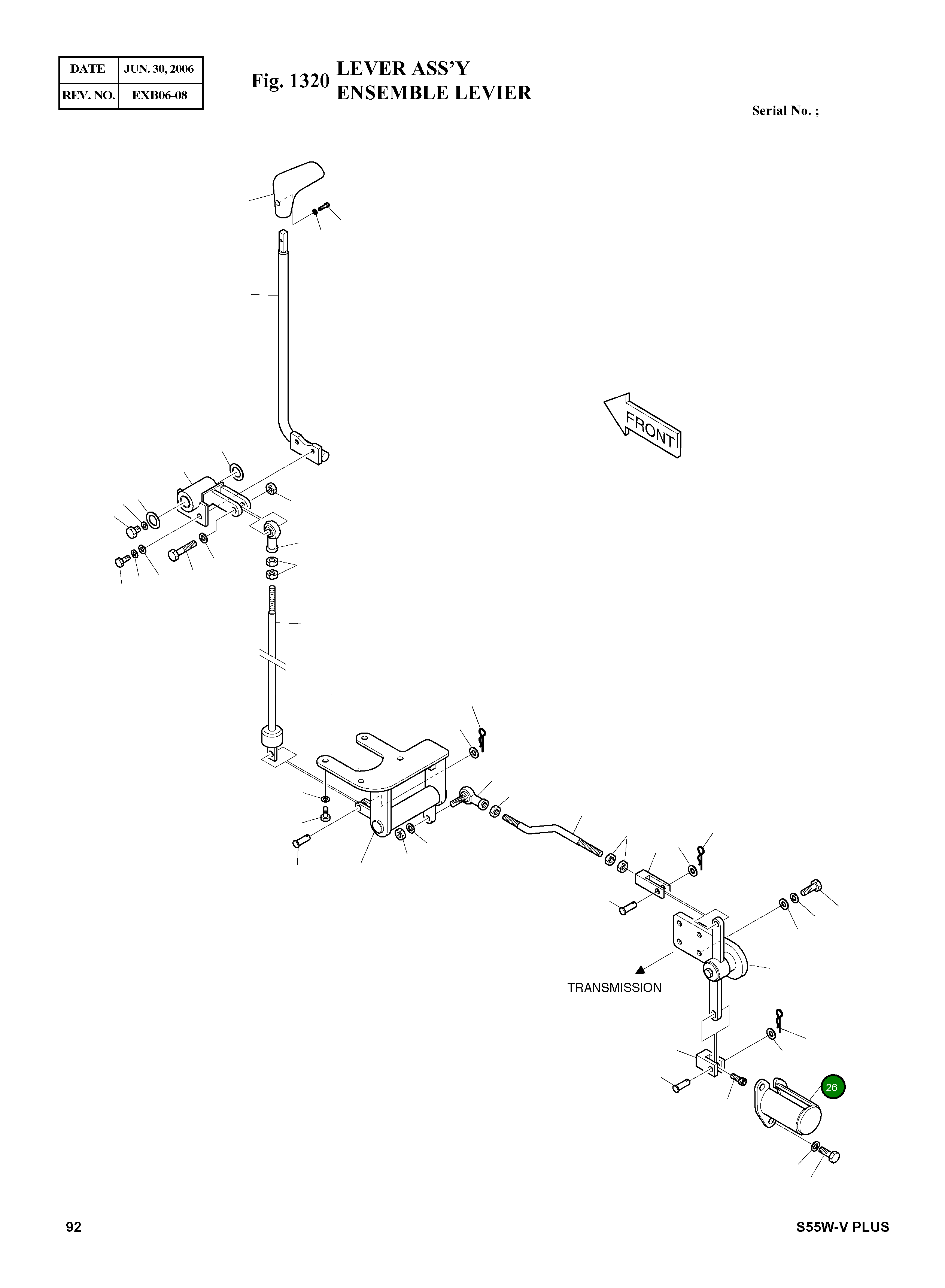 | DATE | JUN. 30, 2006 |
|---|---|
| REV. NO. | EXB06-08 |

Fig. 1320 LEVER ASS'Y ENSEMBLE LEVIER

Serial No. ;

FRONT

TRANSMISSION

26

92

S55W-V PLUS