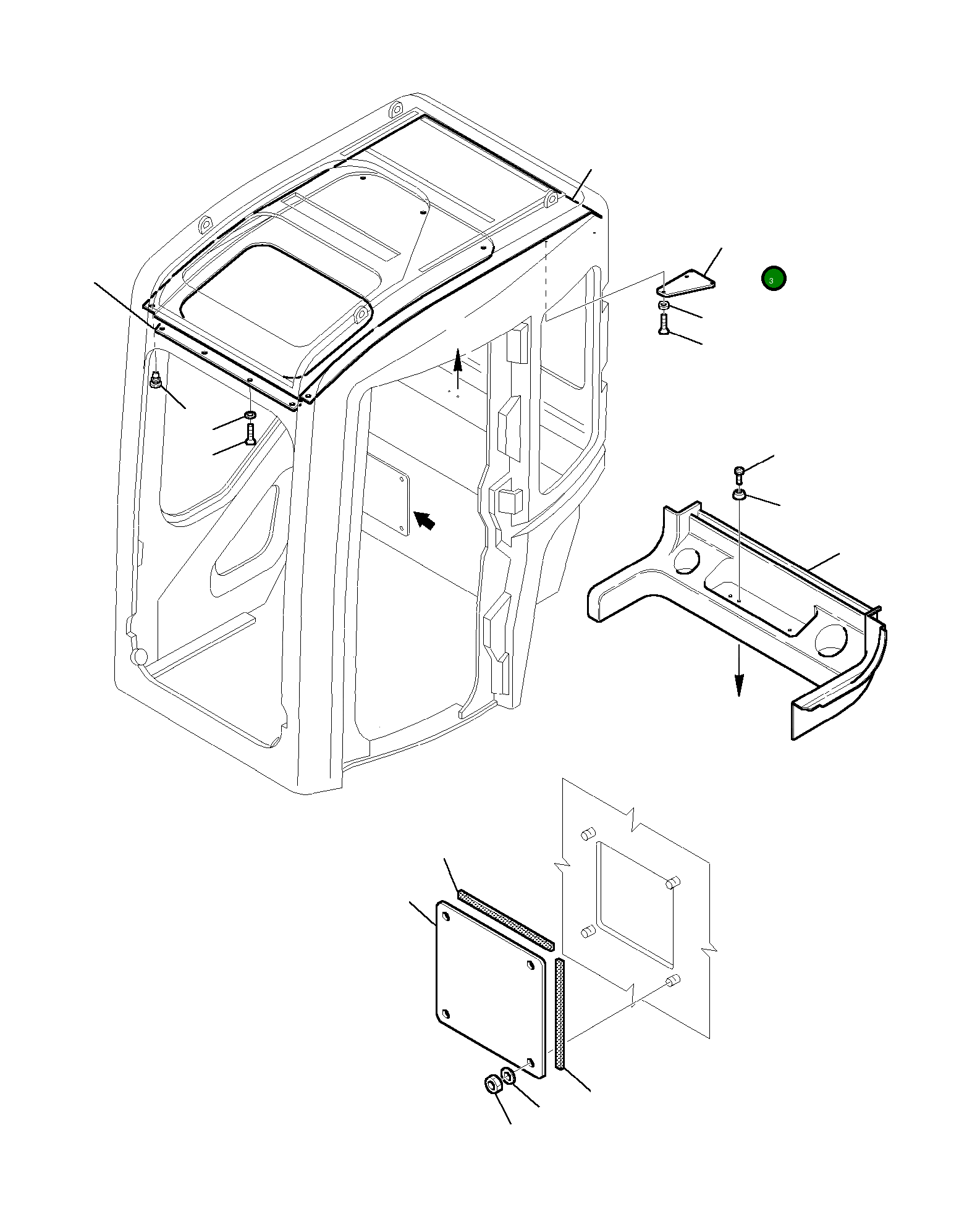 3