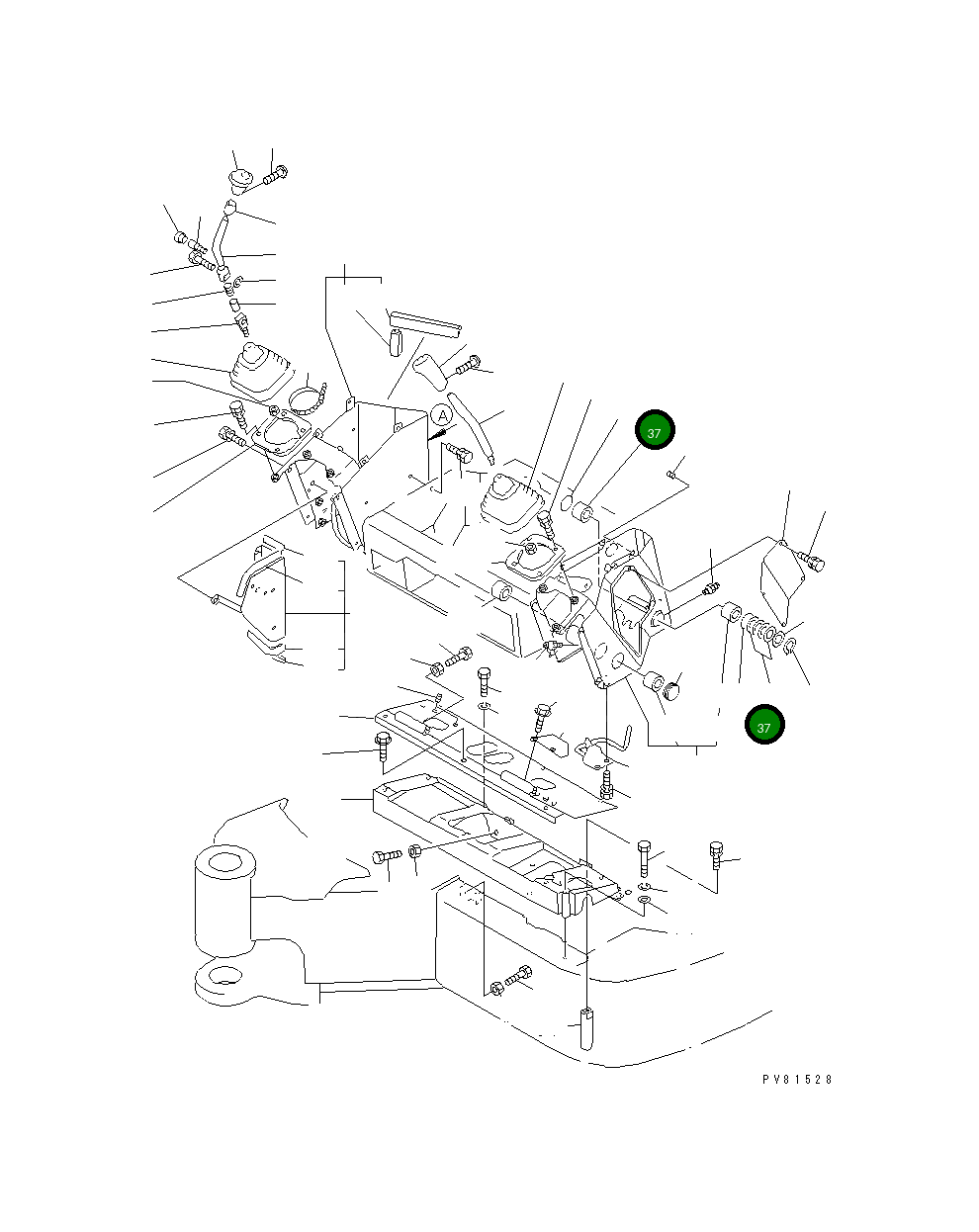 A

37

37

PV81528