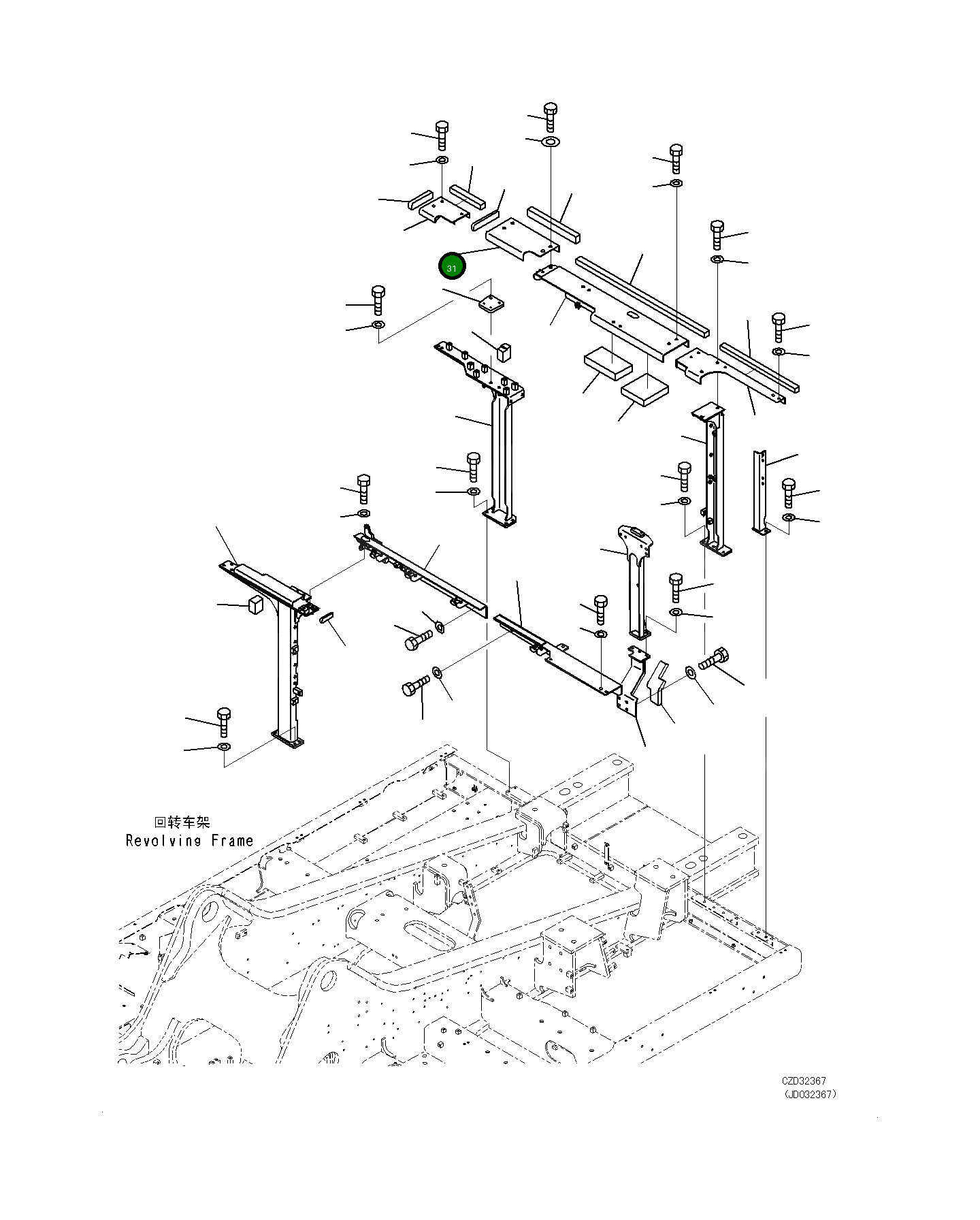 31

回转车架
Revolving Frame

CZD32367
(JD032367)