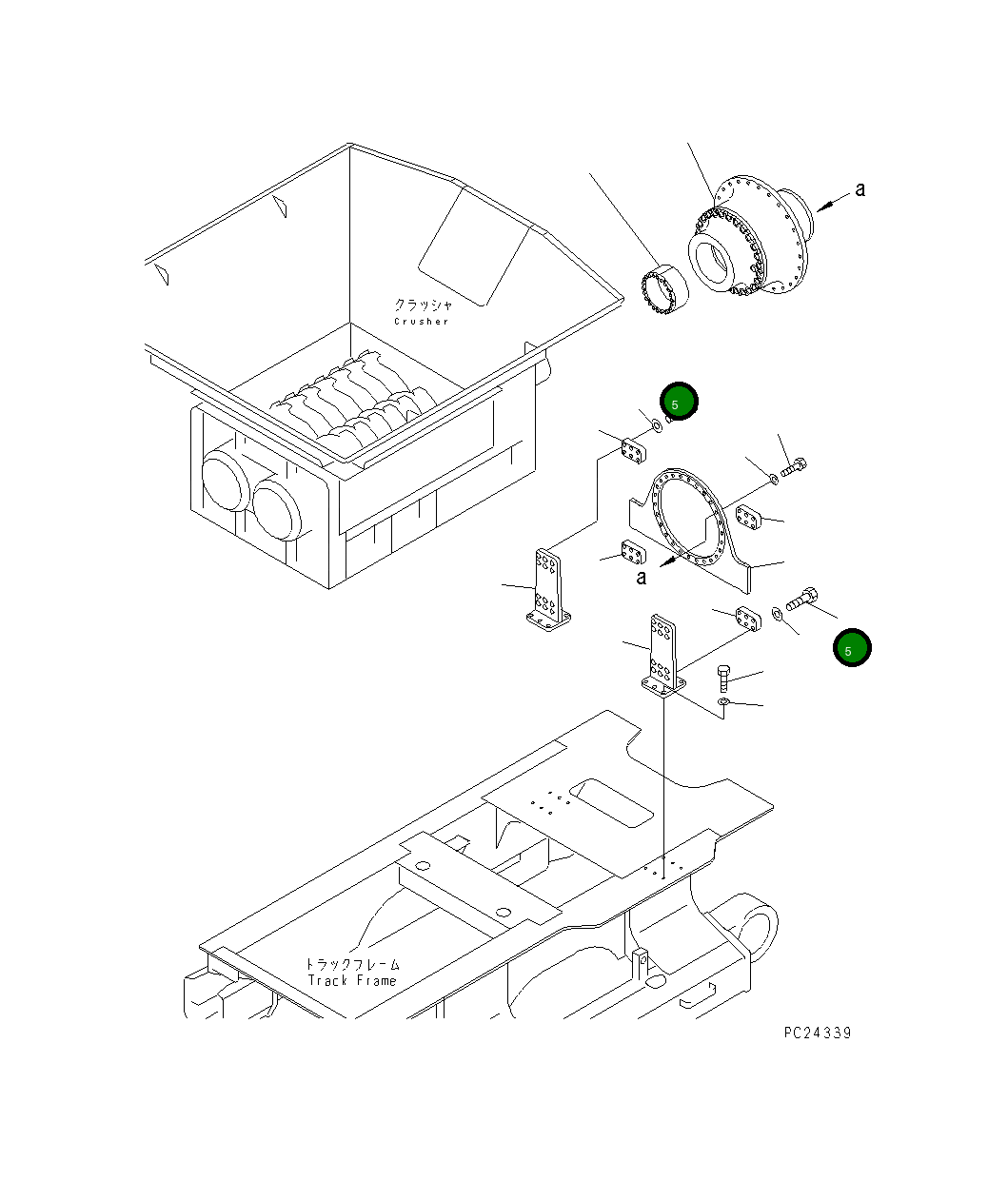 a

クラッシャ
Crusher

5

a

5

トラックフレーム
Track Frame

PC24339