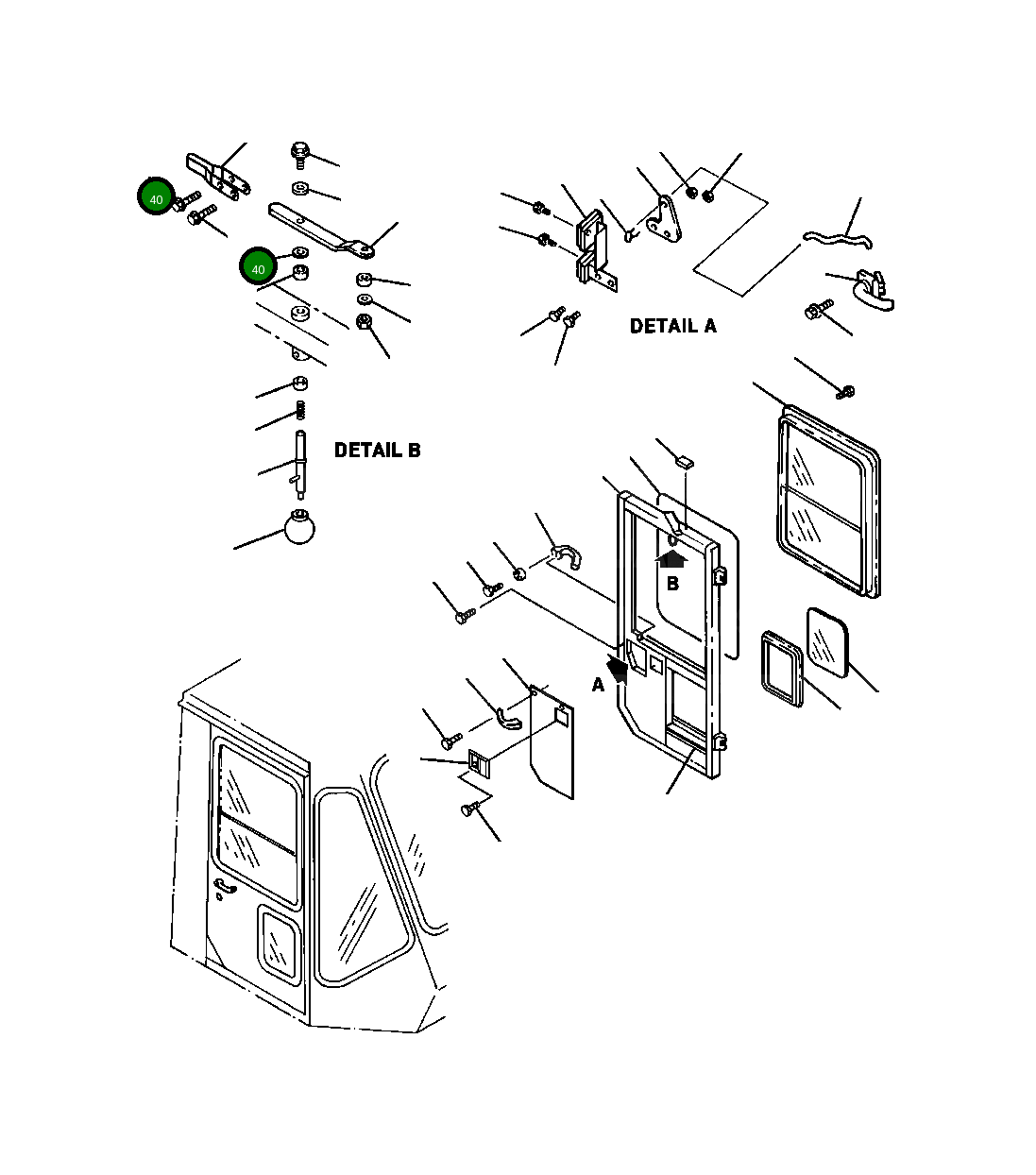 40
40
DETAIL A
DETAIL B
B
A