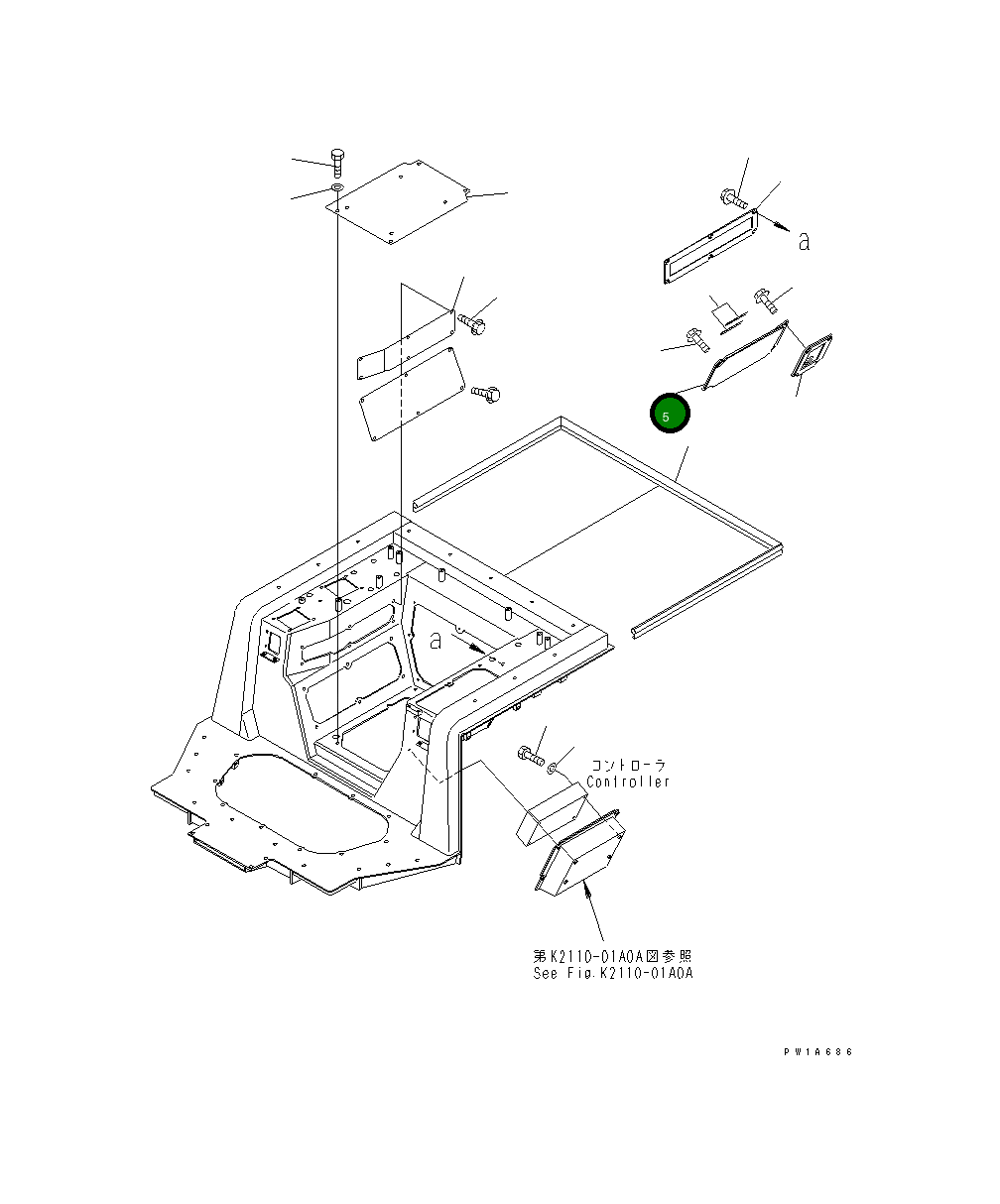 a

5

a

コントローラ
Controller

第K2110-01A0A図参照
See Fig.K2110-01A0A

PW1A686