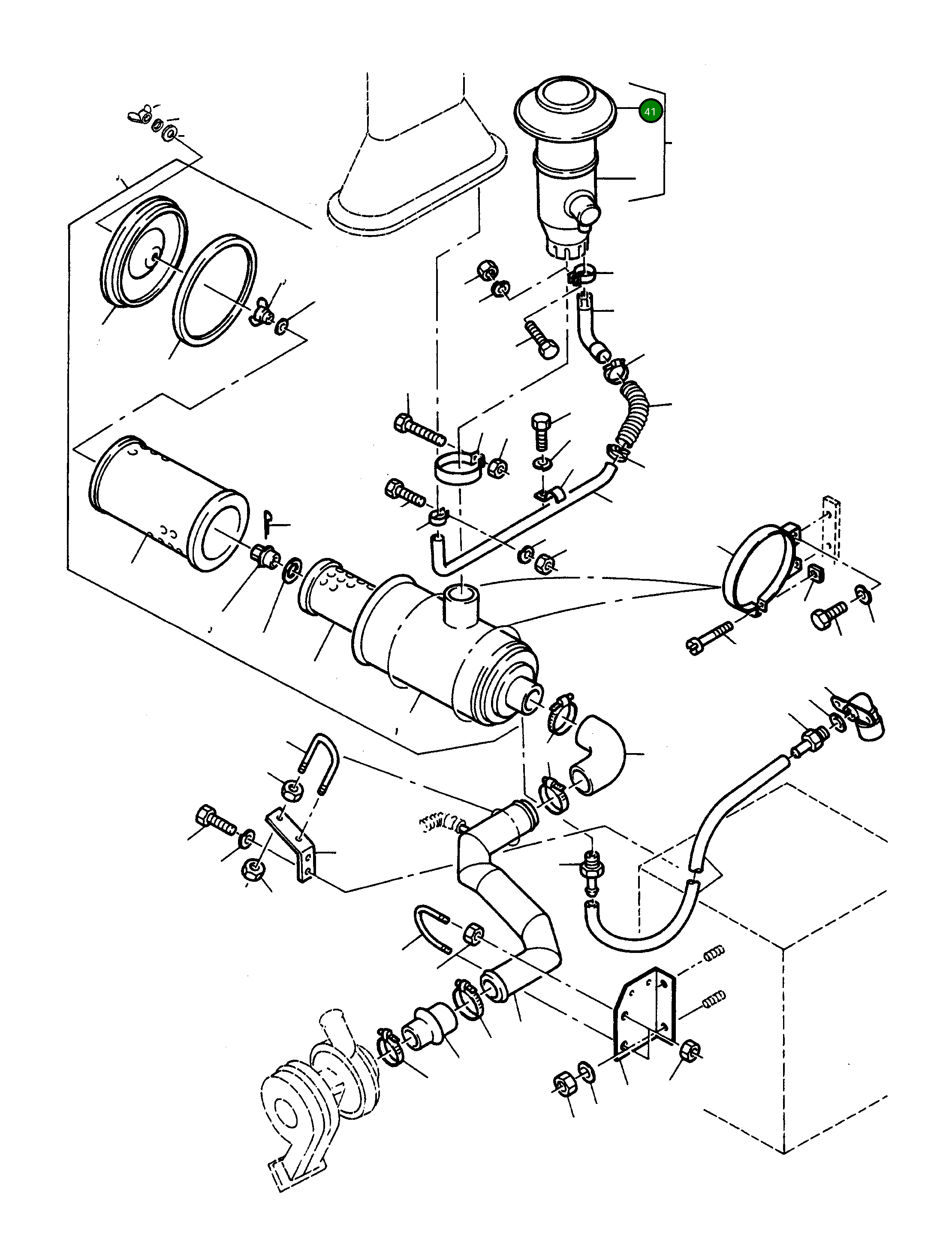 41