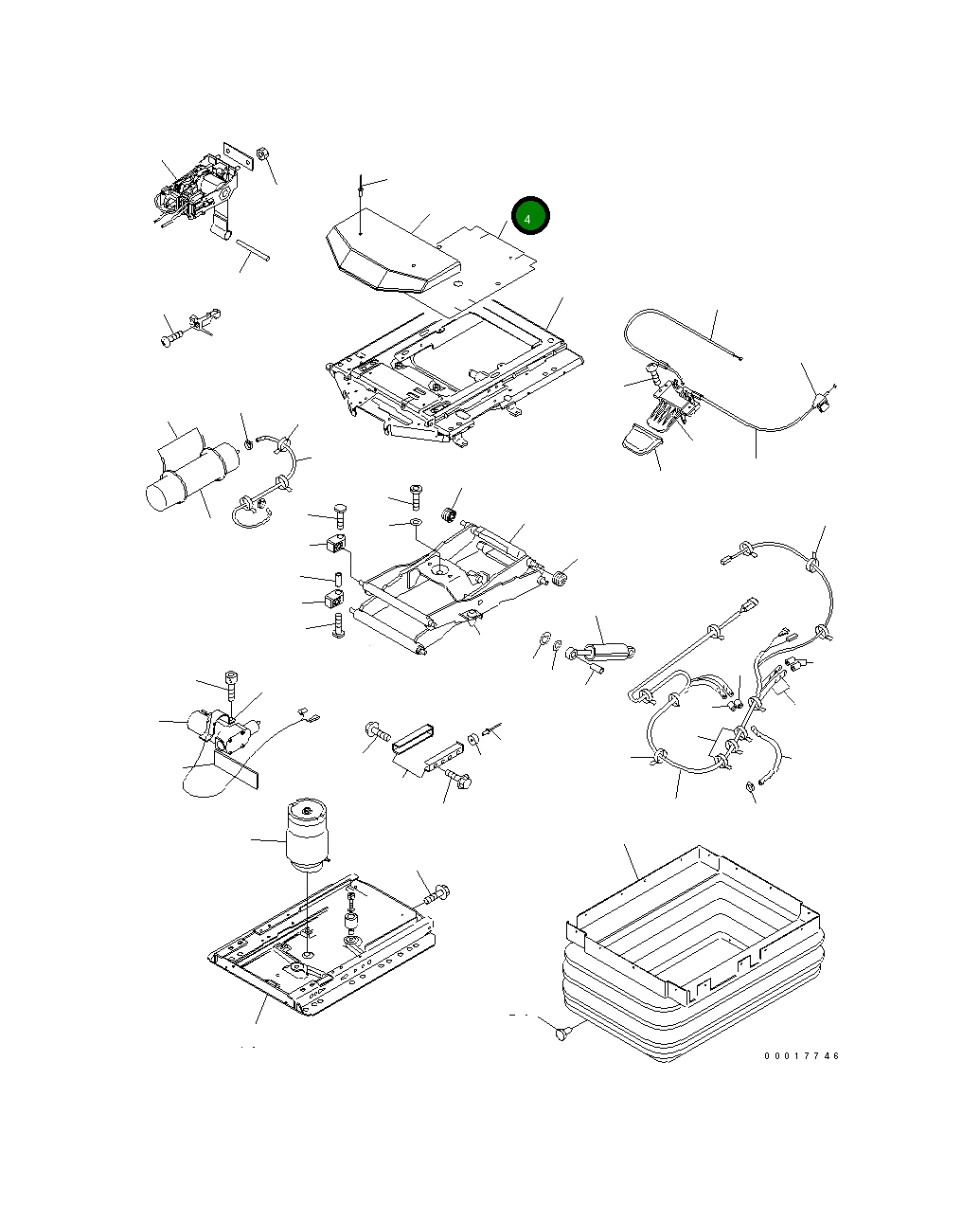 4

00017746