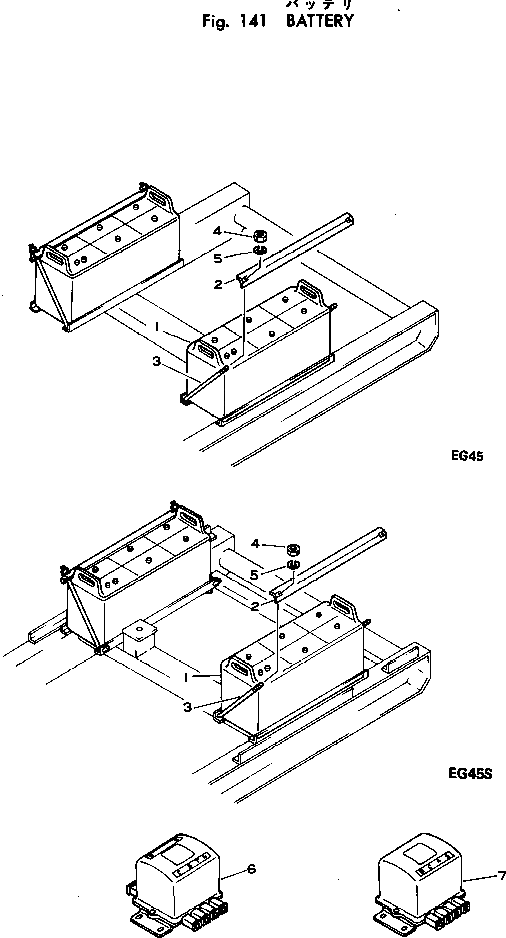 バッテリ
Fig. 141 BATTERY

4
5
2
1
3

EG45

4
5
2
1
3

EG45S

6

7