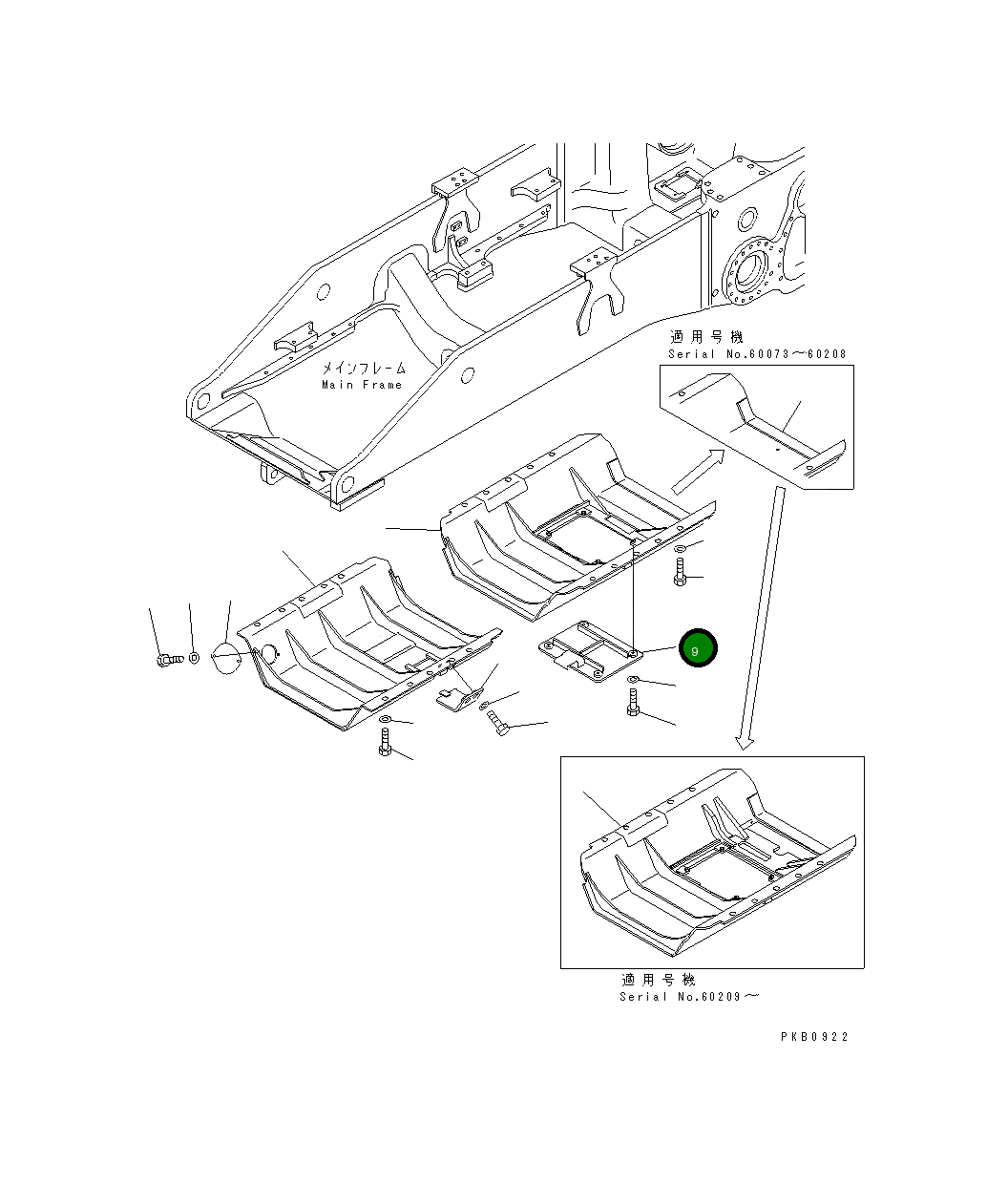 メインフレーム
Main Frame

適用号機
Serial No.60073～60208

9

適用号機
Serial No.60209～

PKB0922