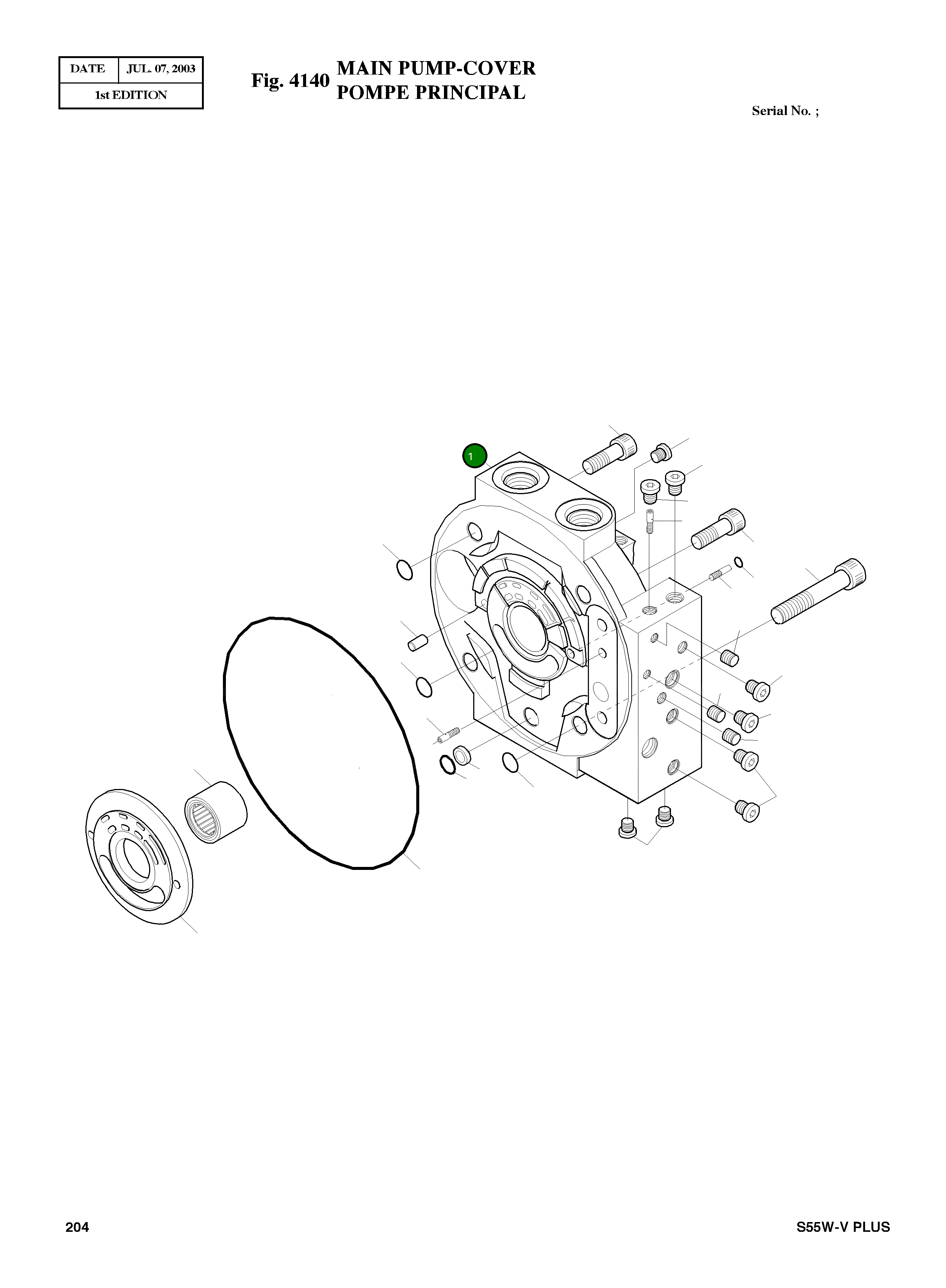 | DATE | JUL. 07, 2003 |
|---|---|
| 1st EDITION | |

Fig. 4140 MAIN PUMP-COVER
POMPE PRINCIPAL

Serial No. ;

1

204

S55W-V PLUS