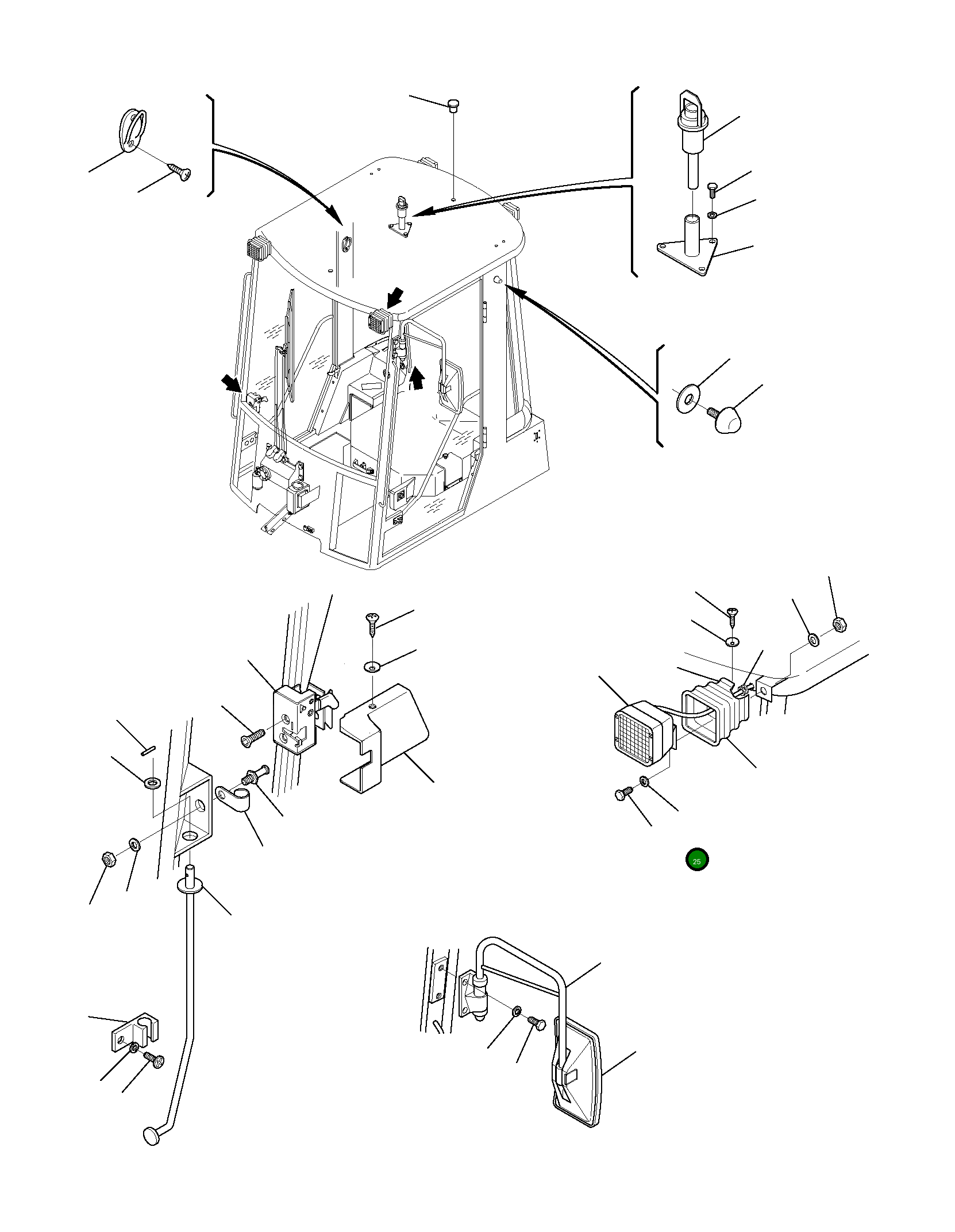 25