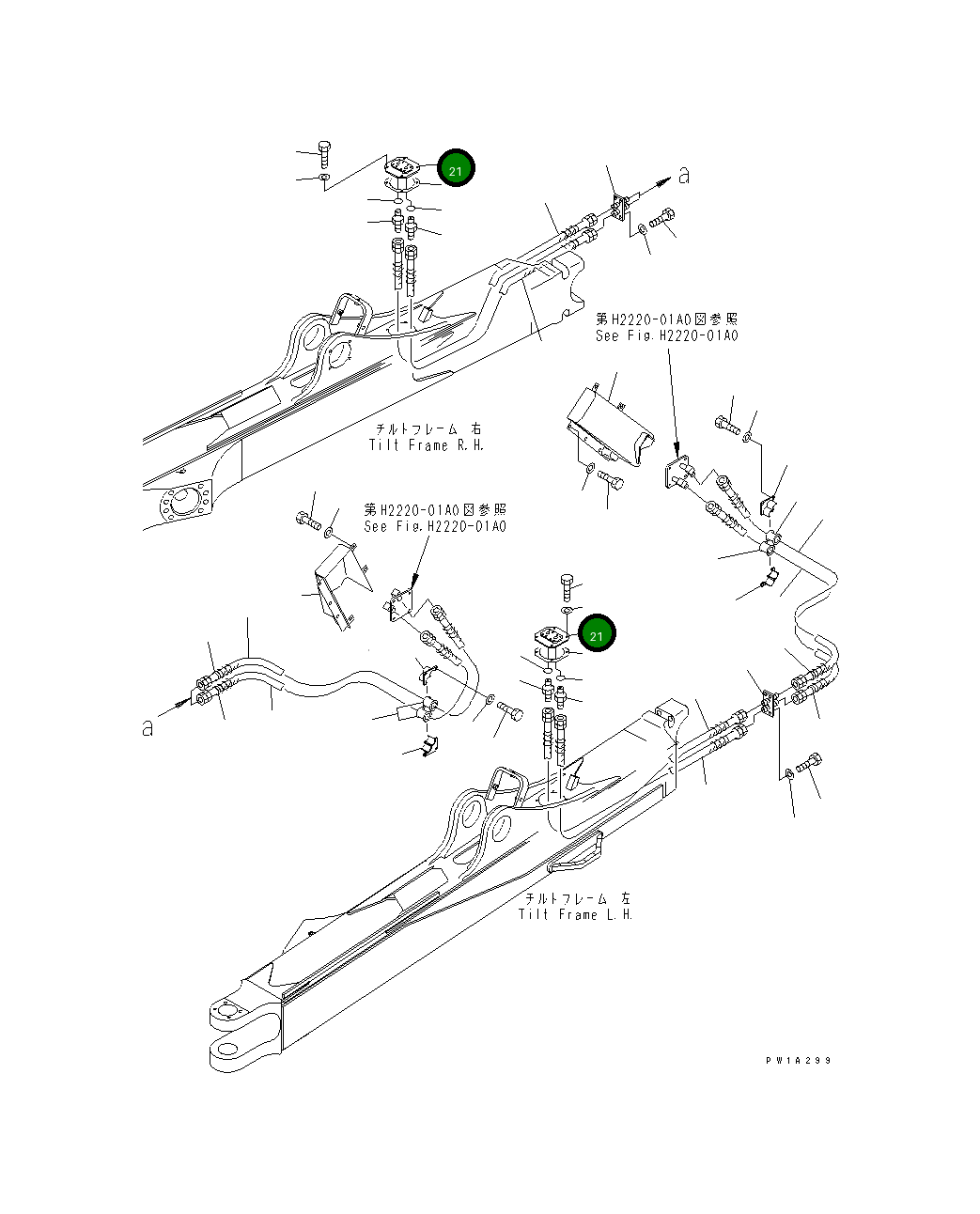 21

a

第H2220-01A0図参照
See Fig.H2220-01A0

チルトフレーム 右
Tilt Frame R.H.

第H2220-01A0図参照
See Fig.H2220-01A0

21

a

チルトフレーム 左
Tilt Frame L.H.

PW1A299