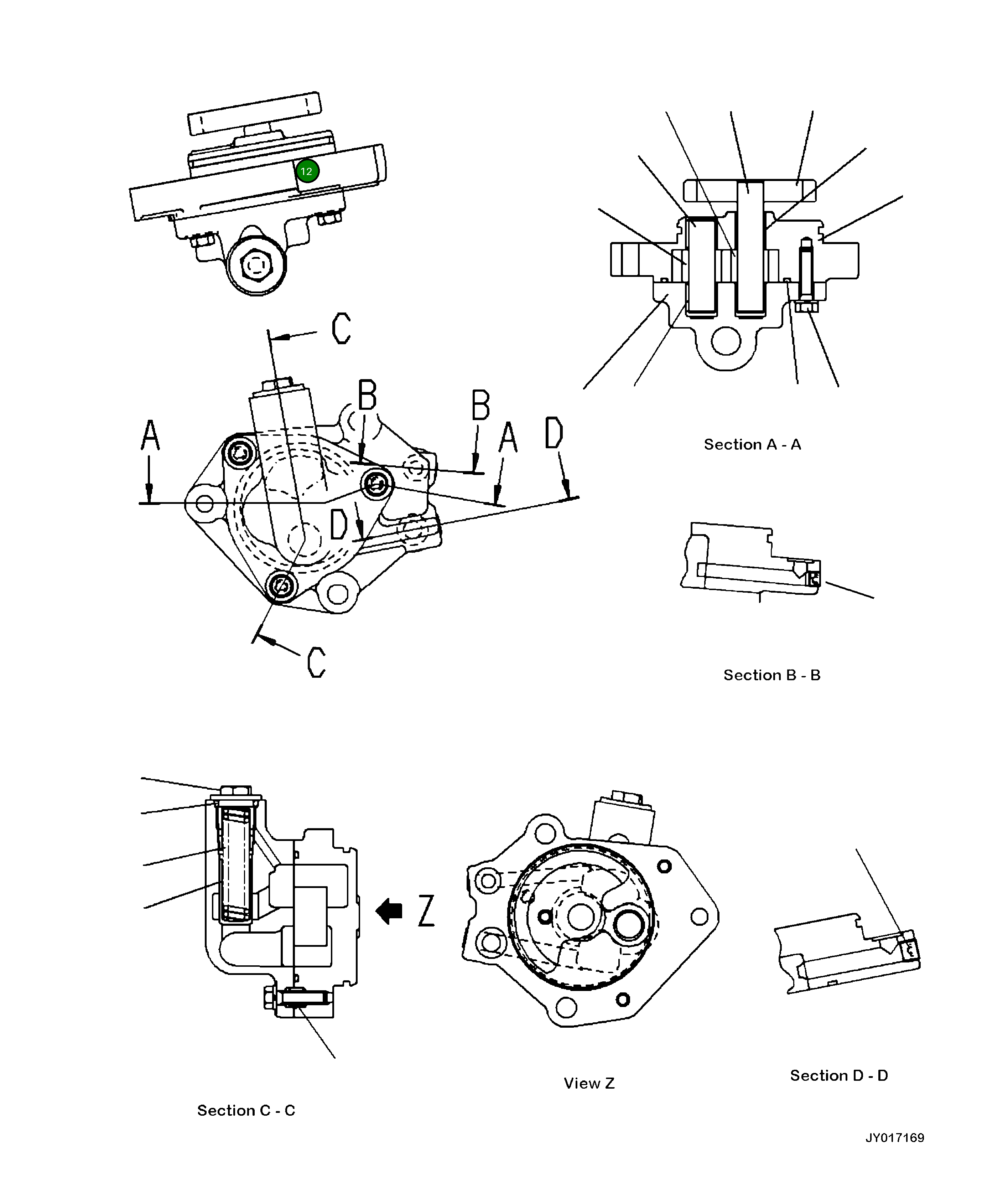 12

C

B

B

A

A

D

D

C

Section A - A

Section B - B

Z

Section C - C

View Z

Section D - D

JY017169