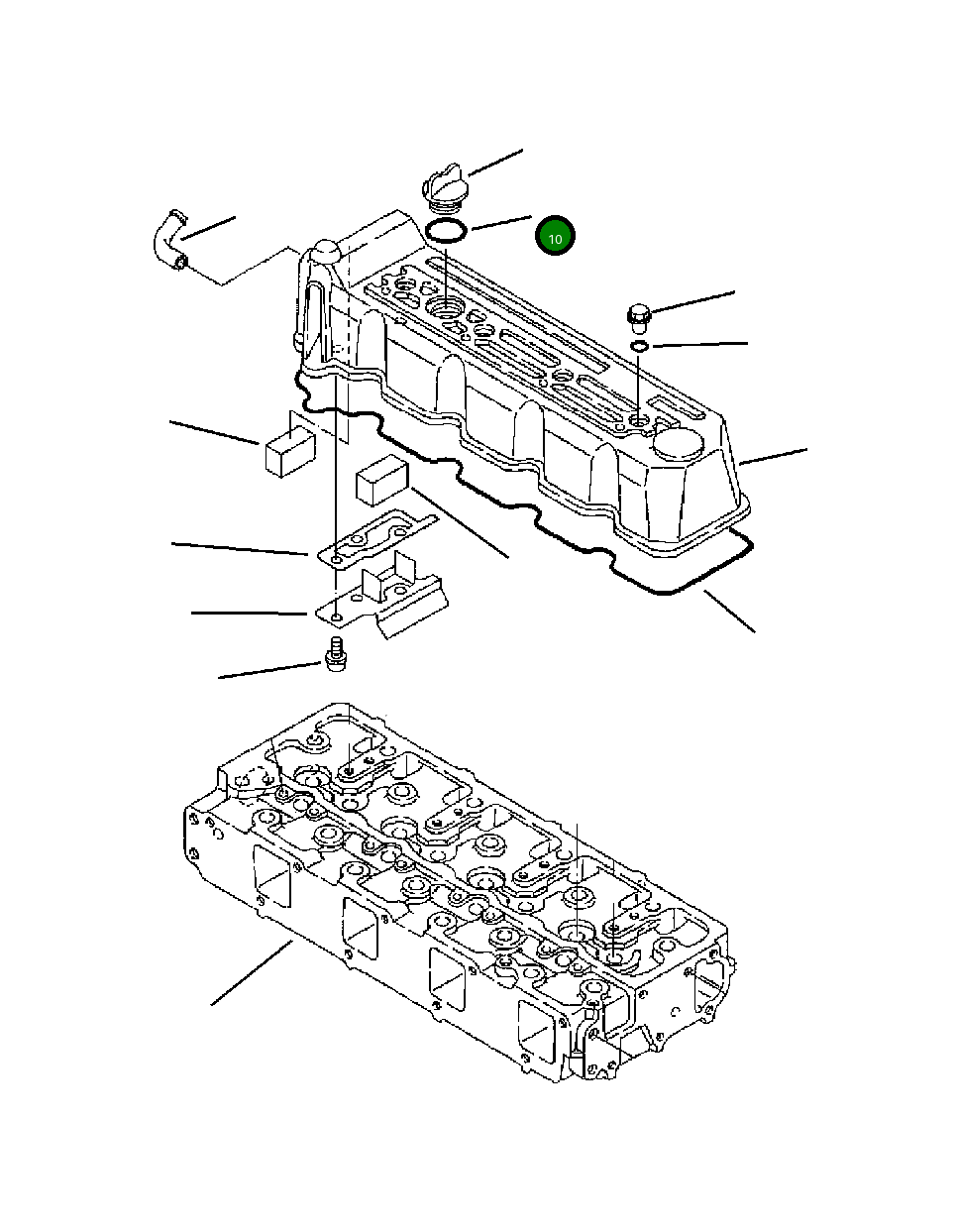 10