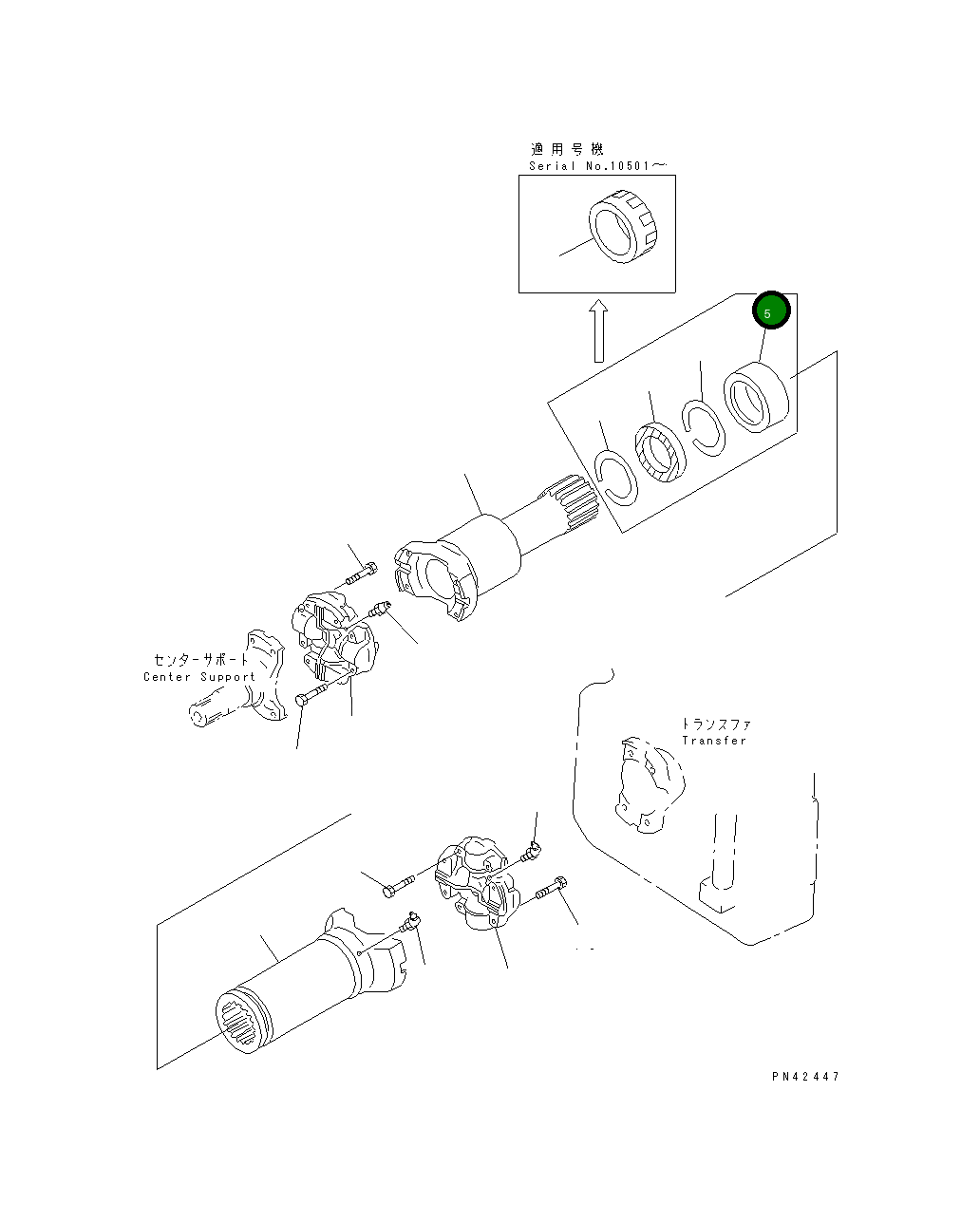 適用号機
Serial No.10501～

5

センターサポート
Center Support

トランスファ
Transfer

PN42447