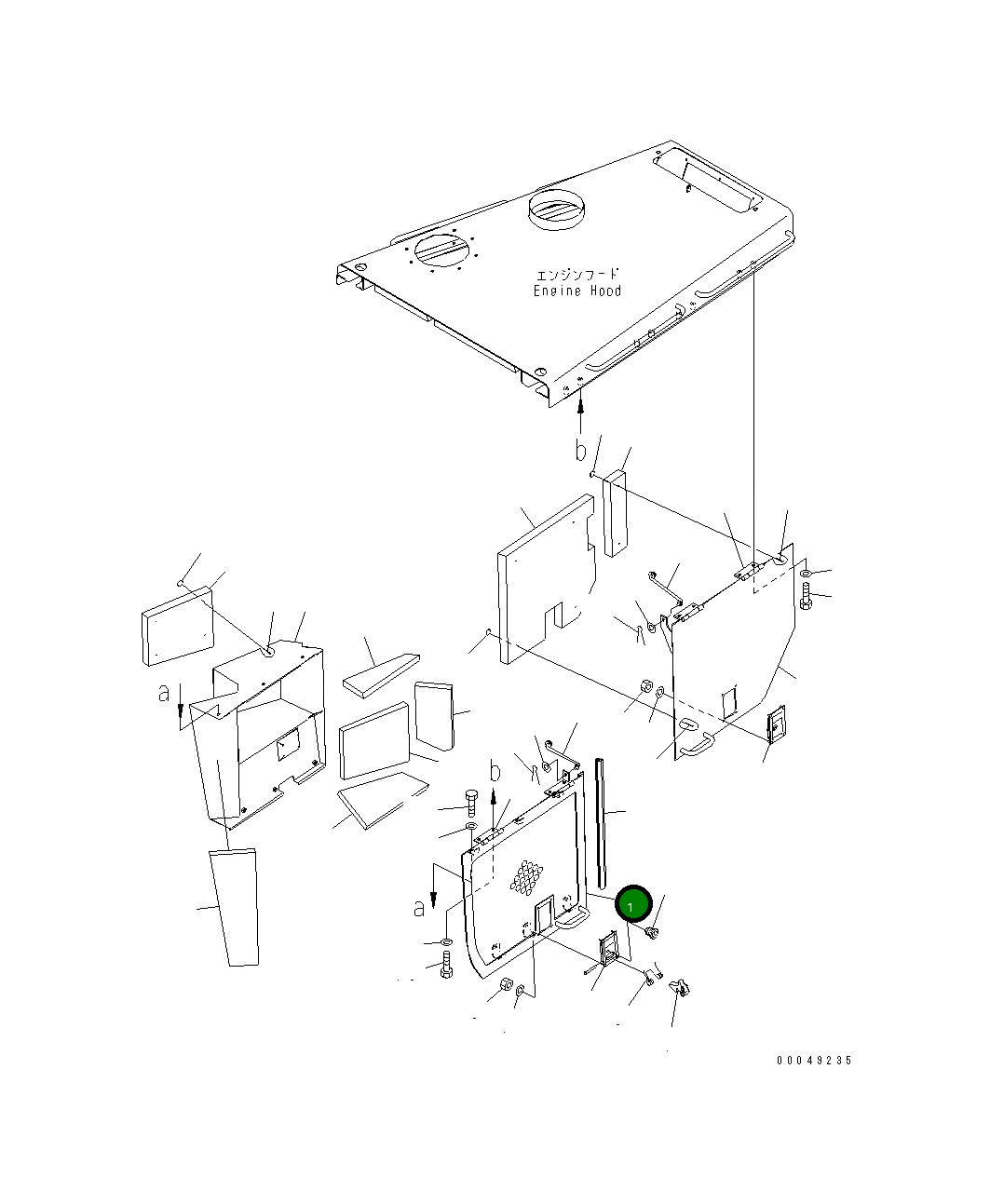 エンジンフード
Engine Hood

b

a

b

a

1

00049235