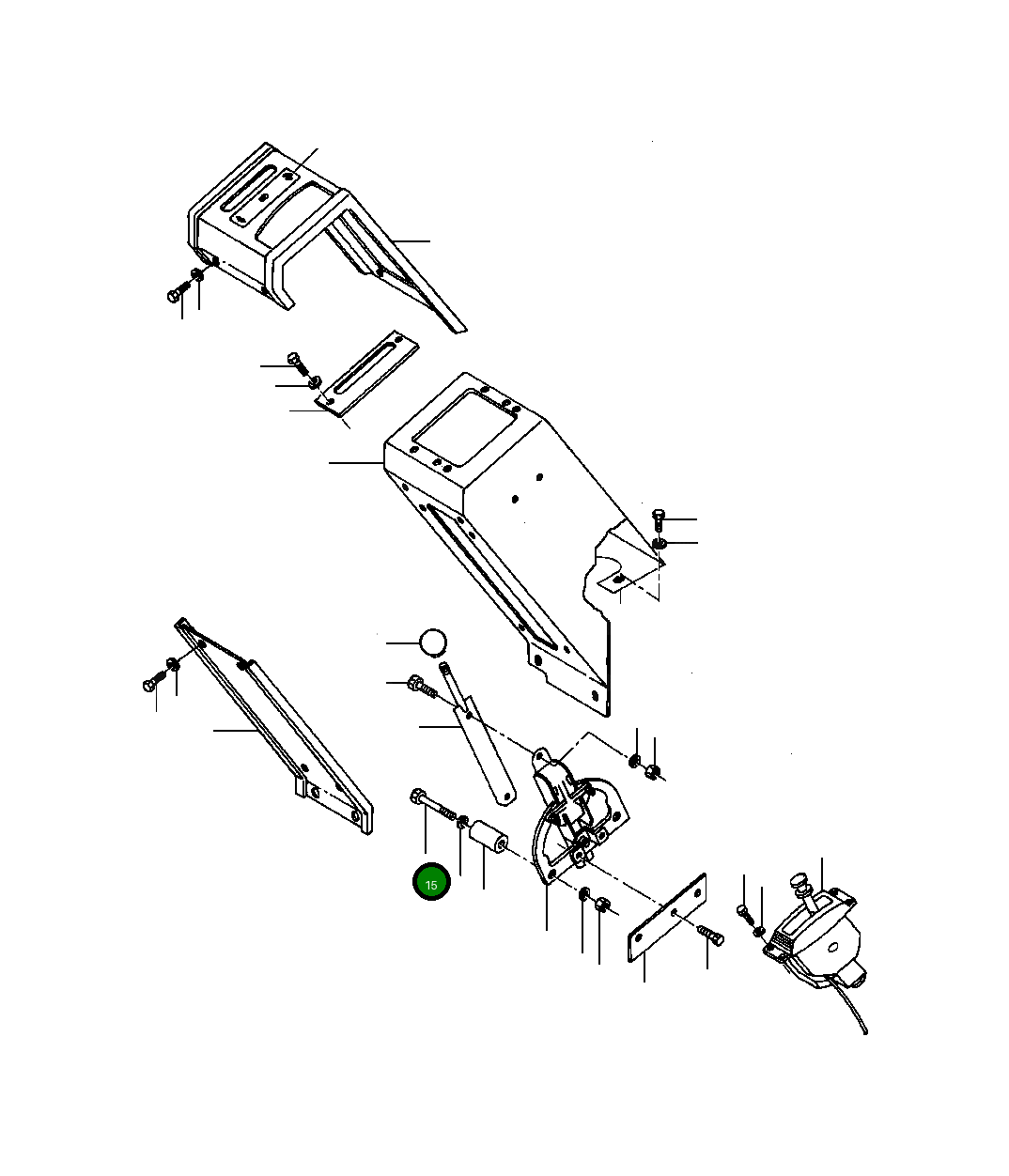 15