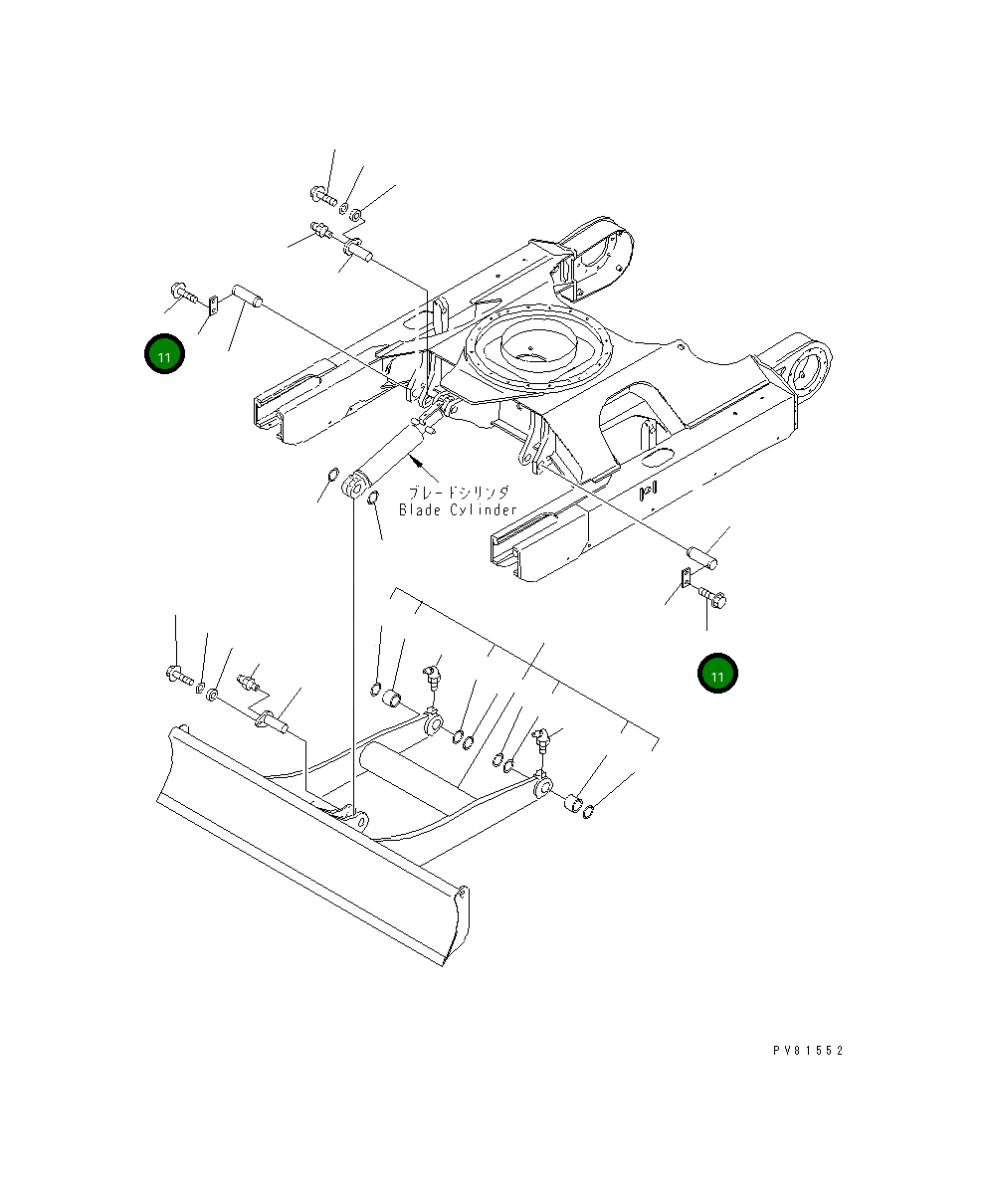 11

ブレードシリンダ
Blade Cylinder

11

PV81552