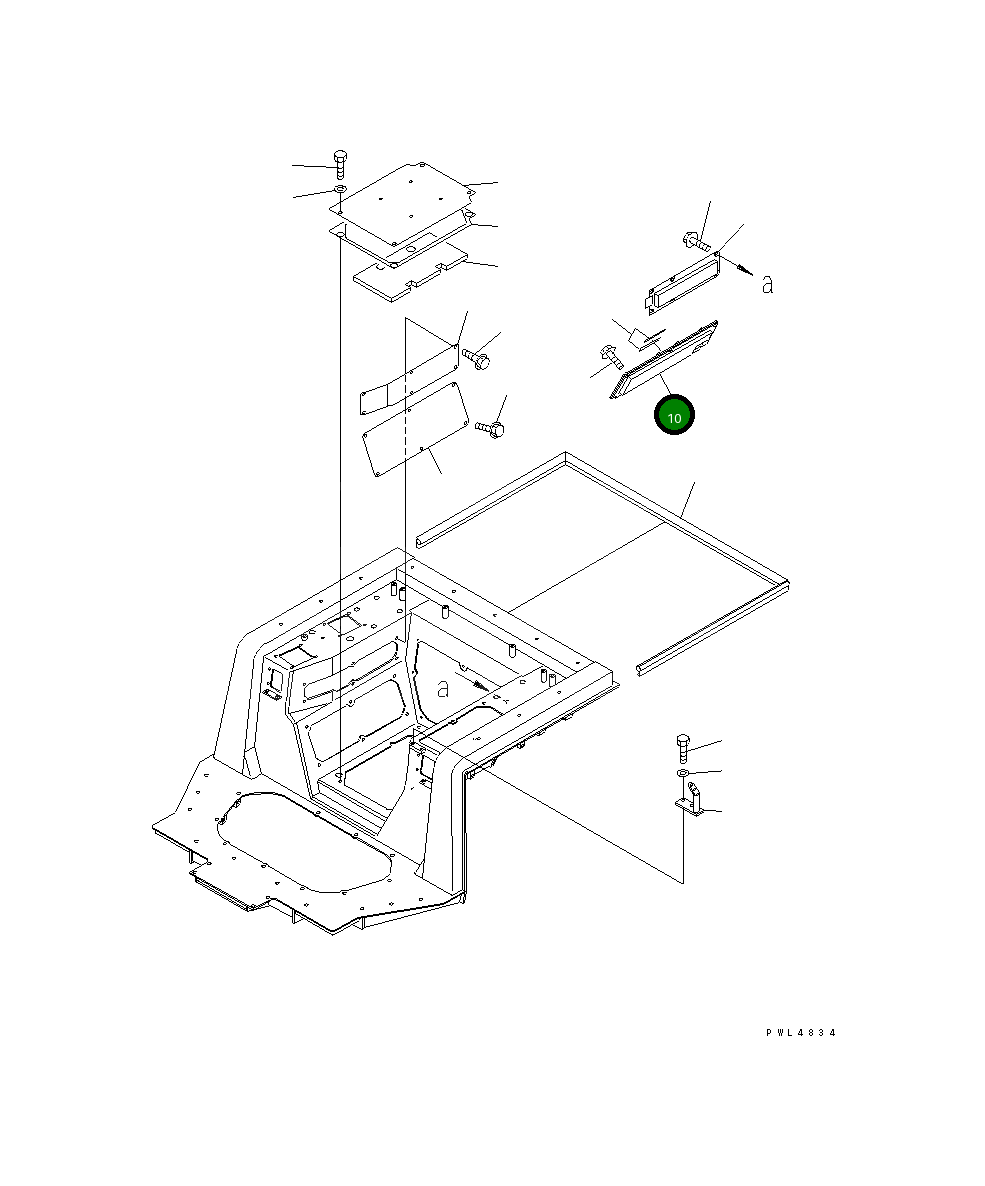 a

10

a

PWL4834