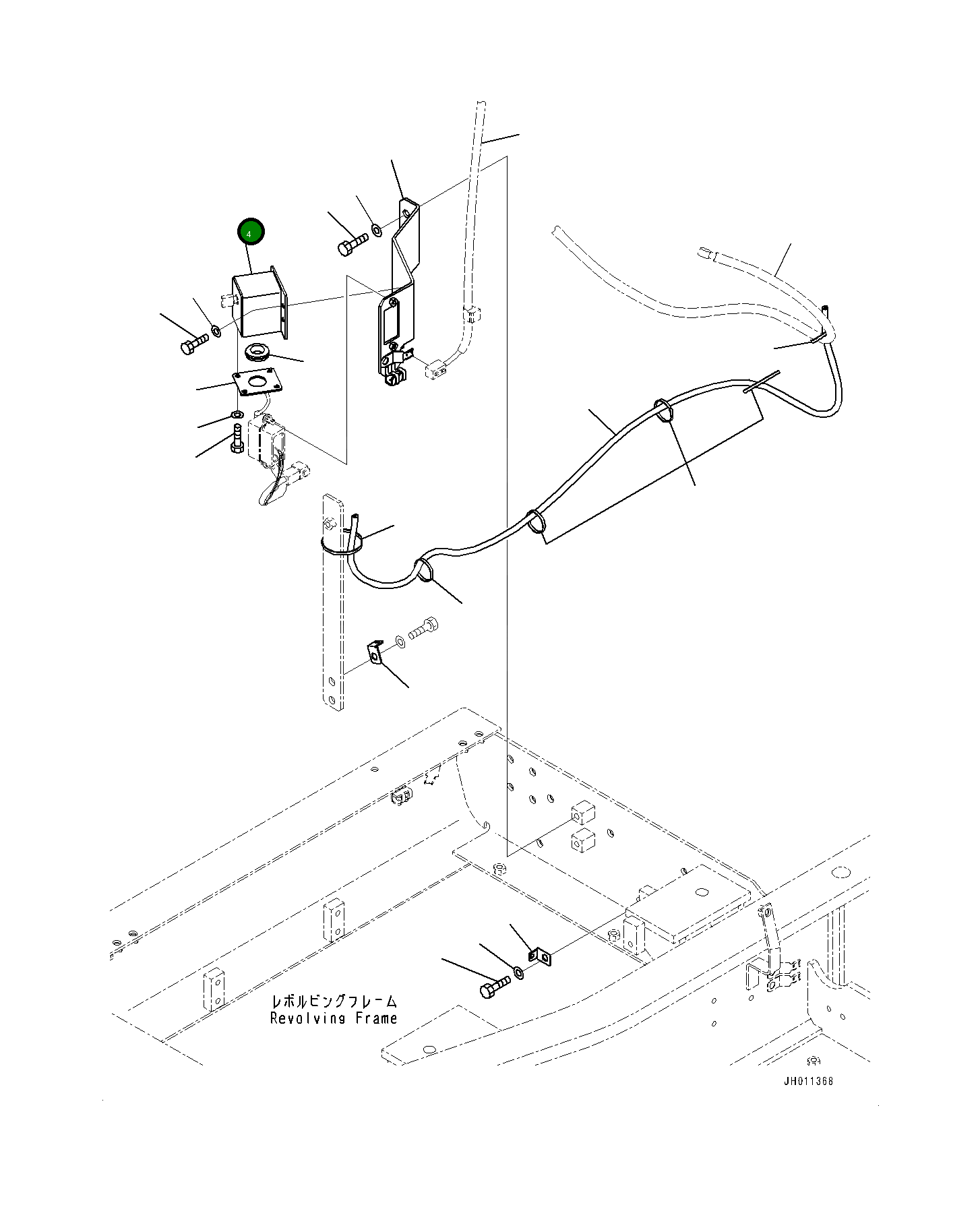 4

レボルビングフレーム
Revolving Frame

JH011368