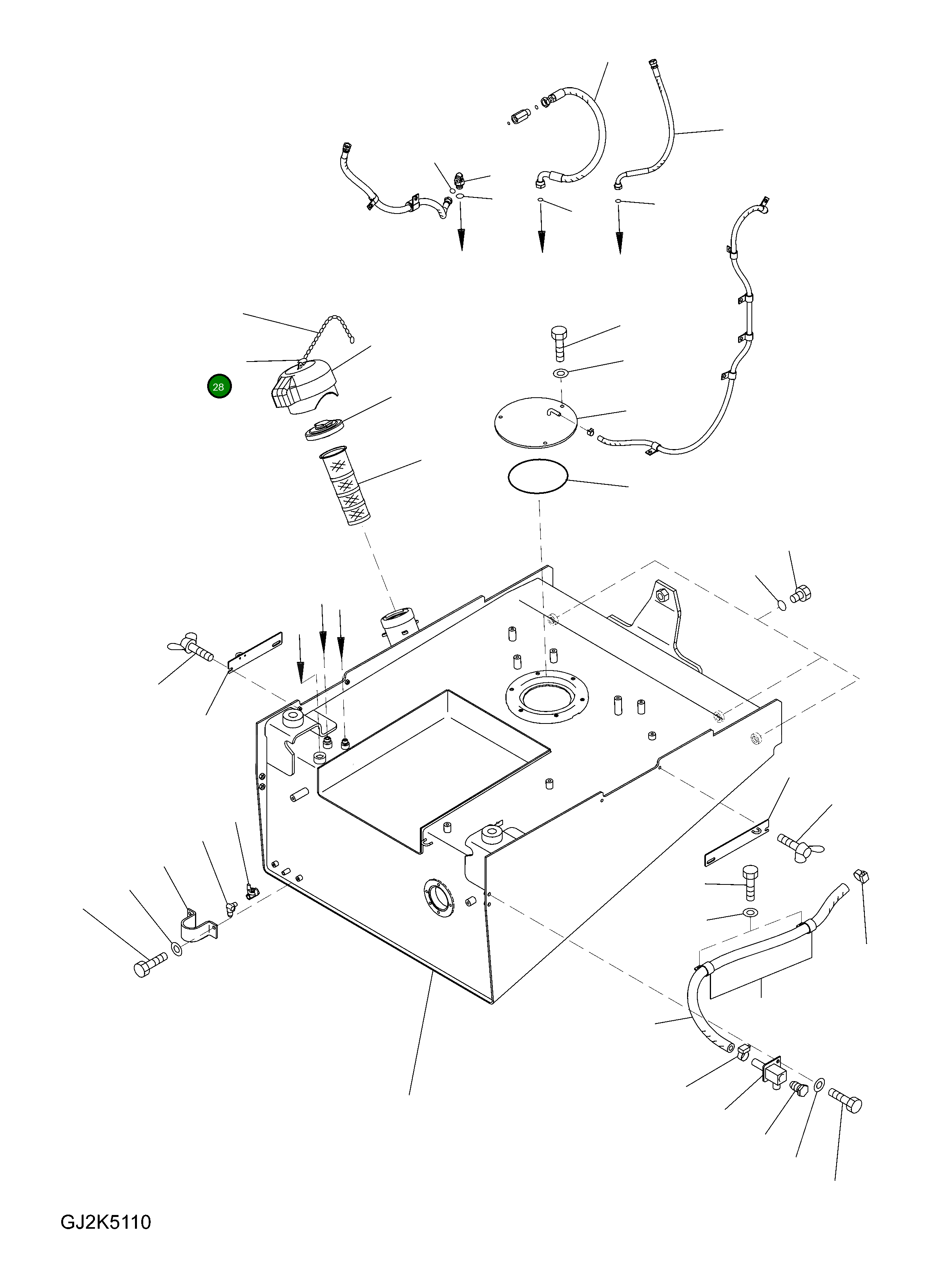 28

GJ2K5110